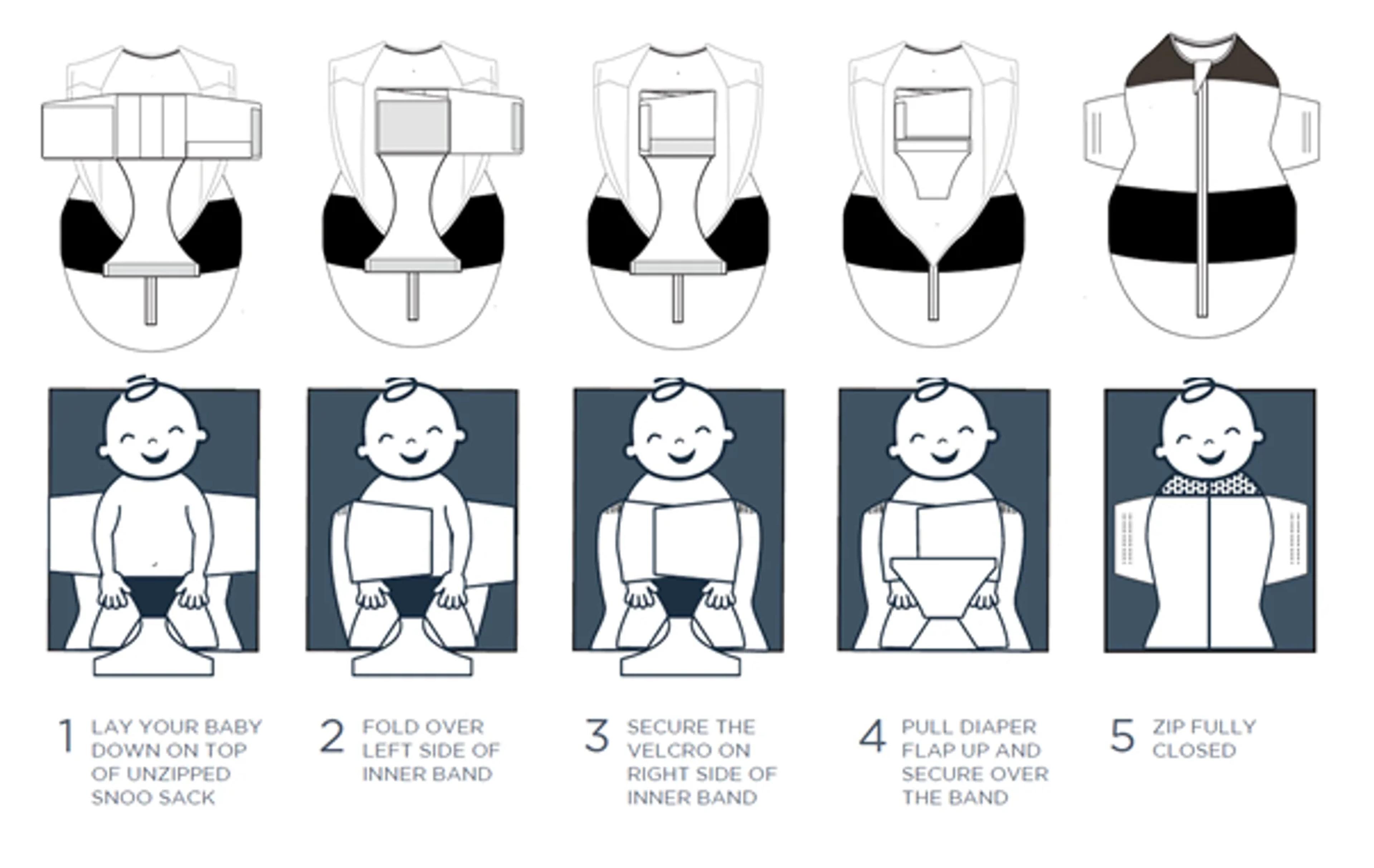 1 LAY YOUR BABY DOWN ON TOP OF UNZIPPED SNOO SACK

2 FOLD OVER LEFT SIDE OF INNER BAND

3 SECURE THE VELCRO ON RIGHT SIDE OF INNER BAND

4 PULL DIAPER FLAP UP AND SECURE OVER THE BAND

5 ZIP FULLY CLOSED