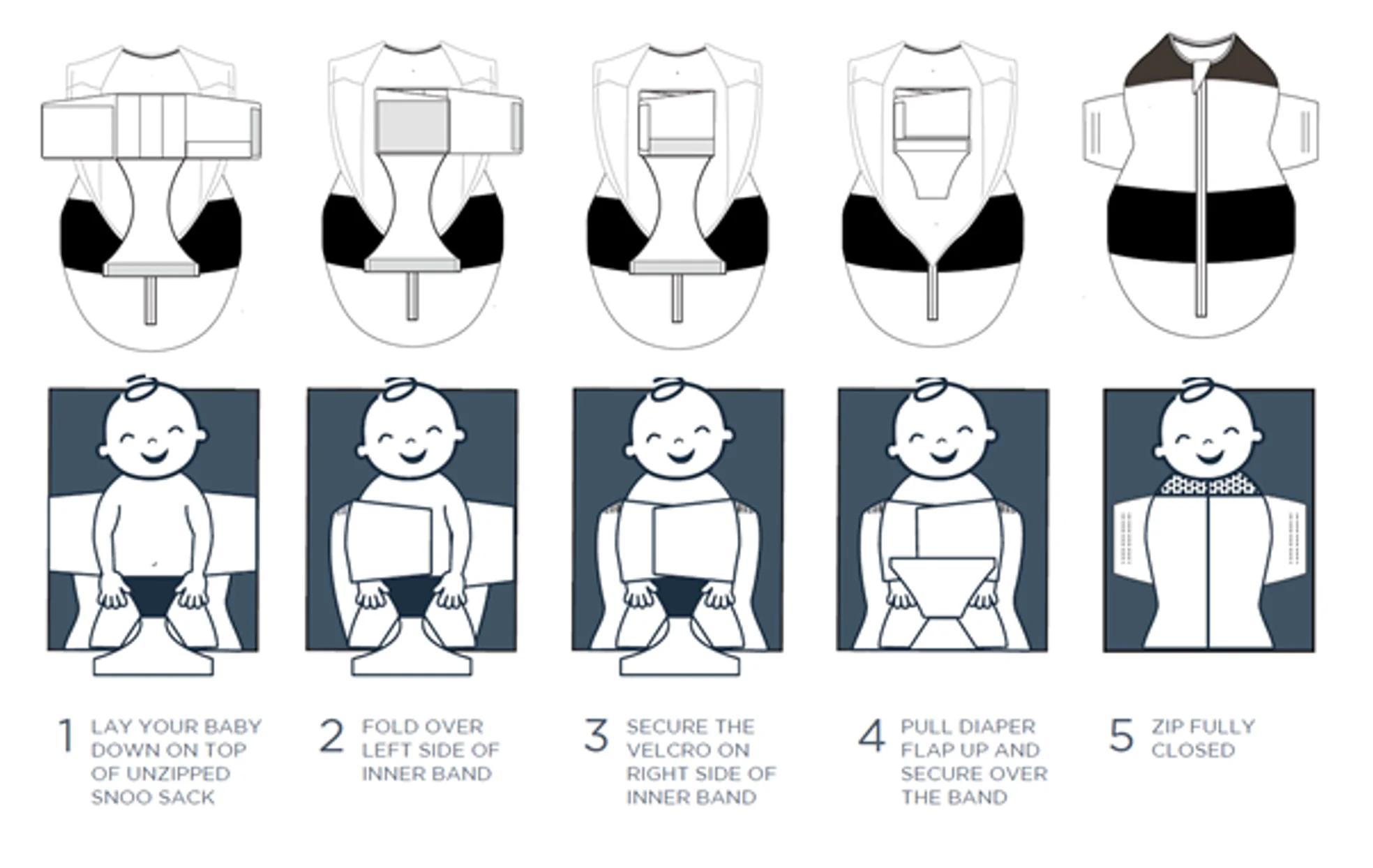 1 LAY YOUR BABY DOWN ON TOP OF UNZIPPED SNOO SACK

2 FOLD OVER LEFT SIDE OF INNER BAND

3 SECURE THE VELCRO ON RIGHT SIDE OF INNER BAND

4 PULL DIAPER FLAP UP AND SECURE OVER THE BAND

5 ZIP FULLY CLOSED