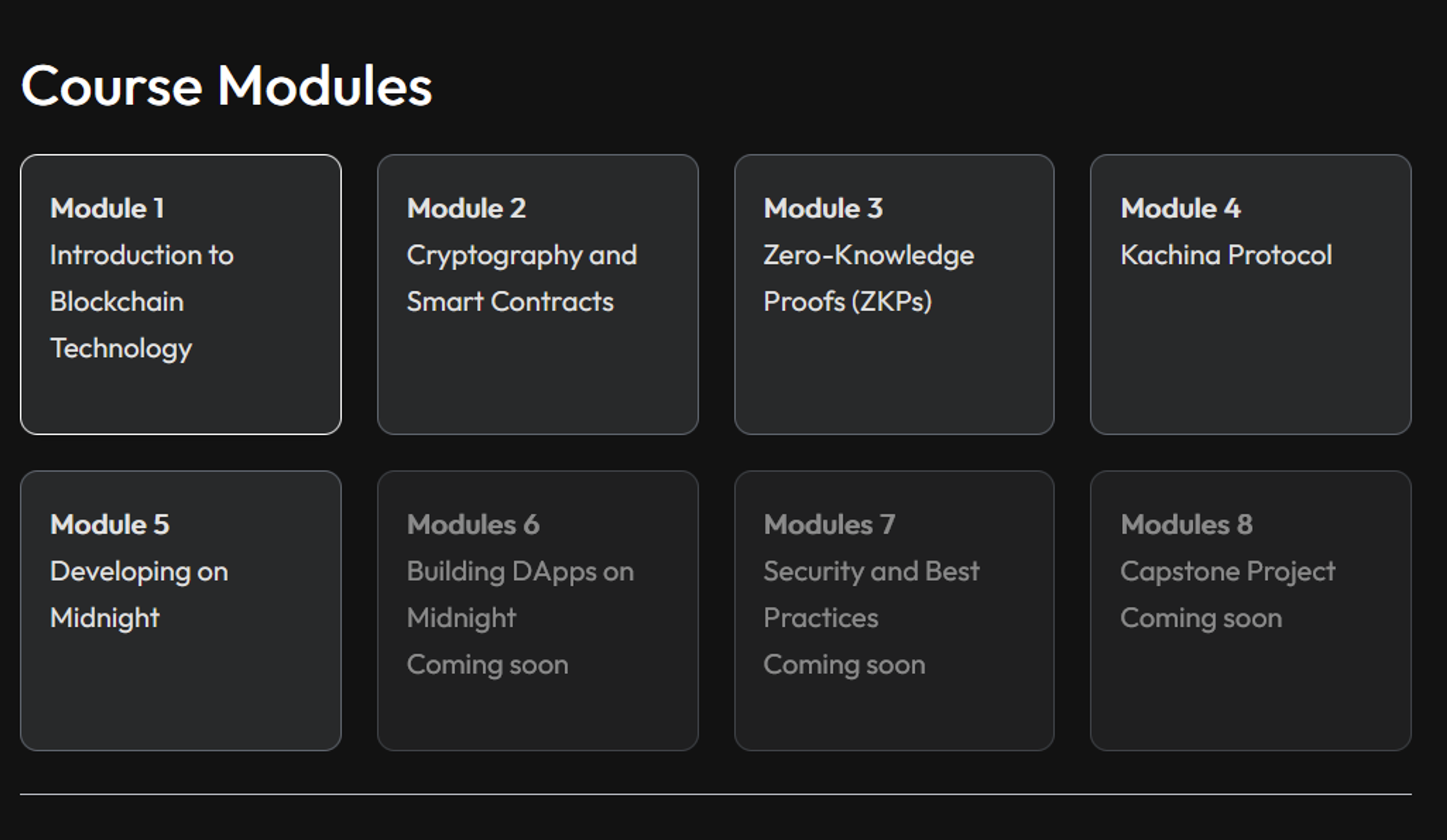 Course Modules

Module 1
Introduction to Blockchain Technology

Module 2
Cryptography and Smart Contracts

Module 3
Zero-Knowledge Proofs (ZKPs)

Module 4
Kachina Protocol

Module 5
Developing on Midnight

Modules 6
Building DApps on Midnight
Coming soon

Modules 7
Security and Best Practices
Coming soon

Modules 8
Capstone Project
Coming soon