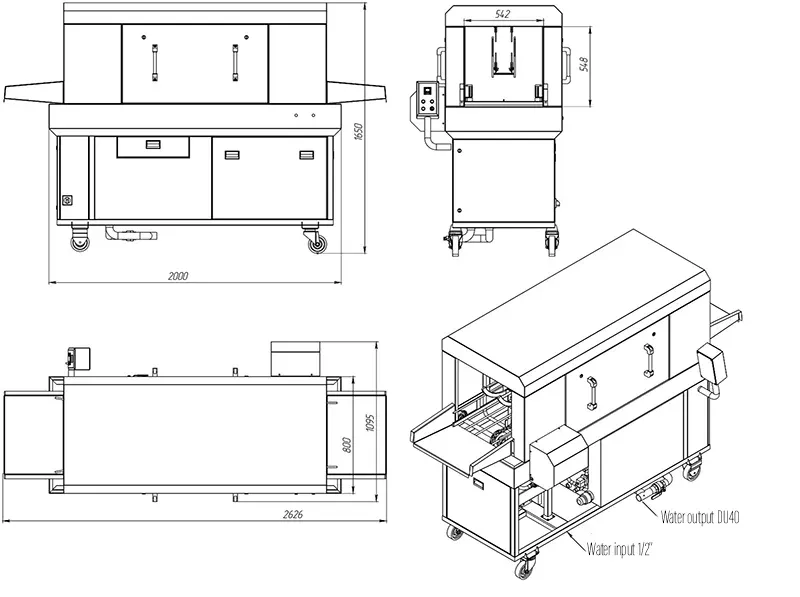 1650
2000
542
548
1095
800
2626
Water output DU40
Water input 1/2"