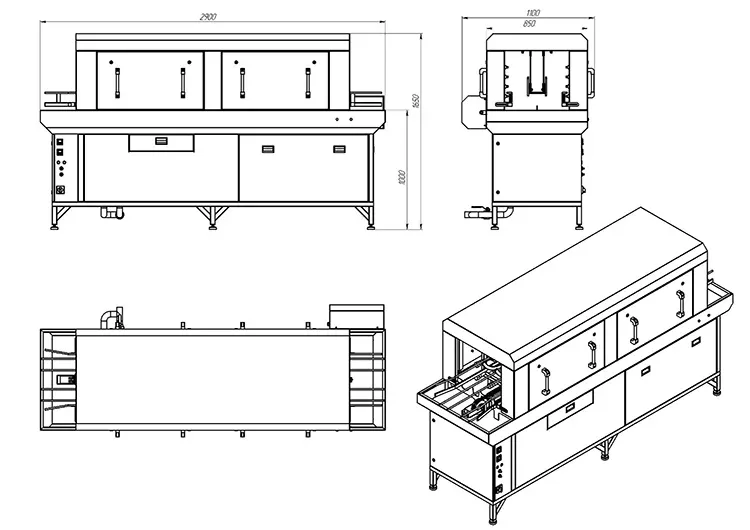 2900

1650

1000

1100

850