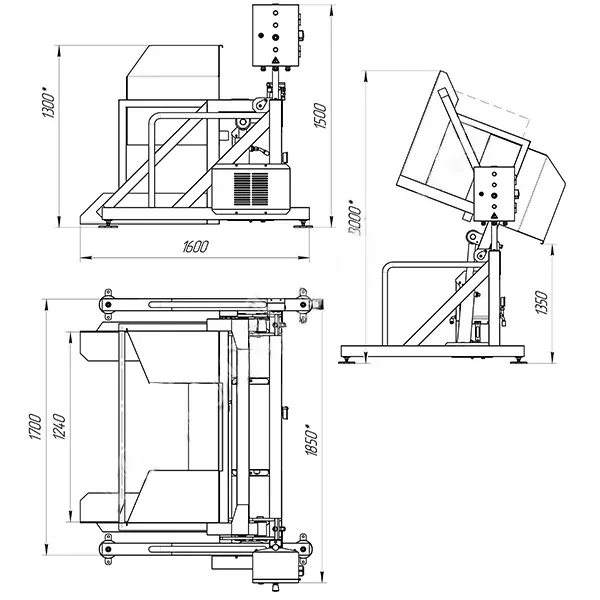 1300*
1500
1600
3000*
1350
1700
1240
1850*