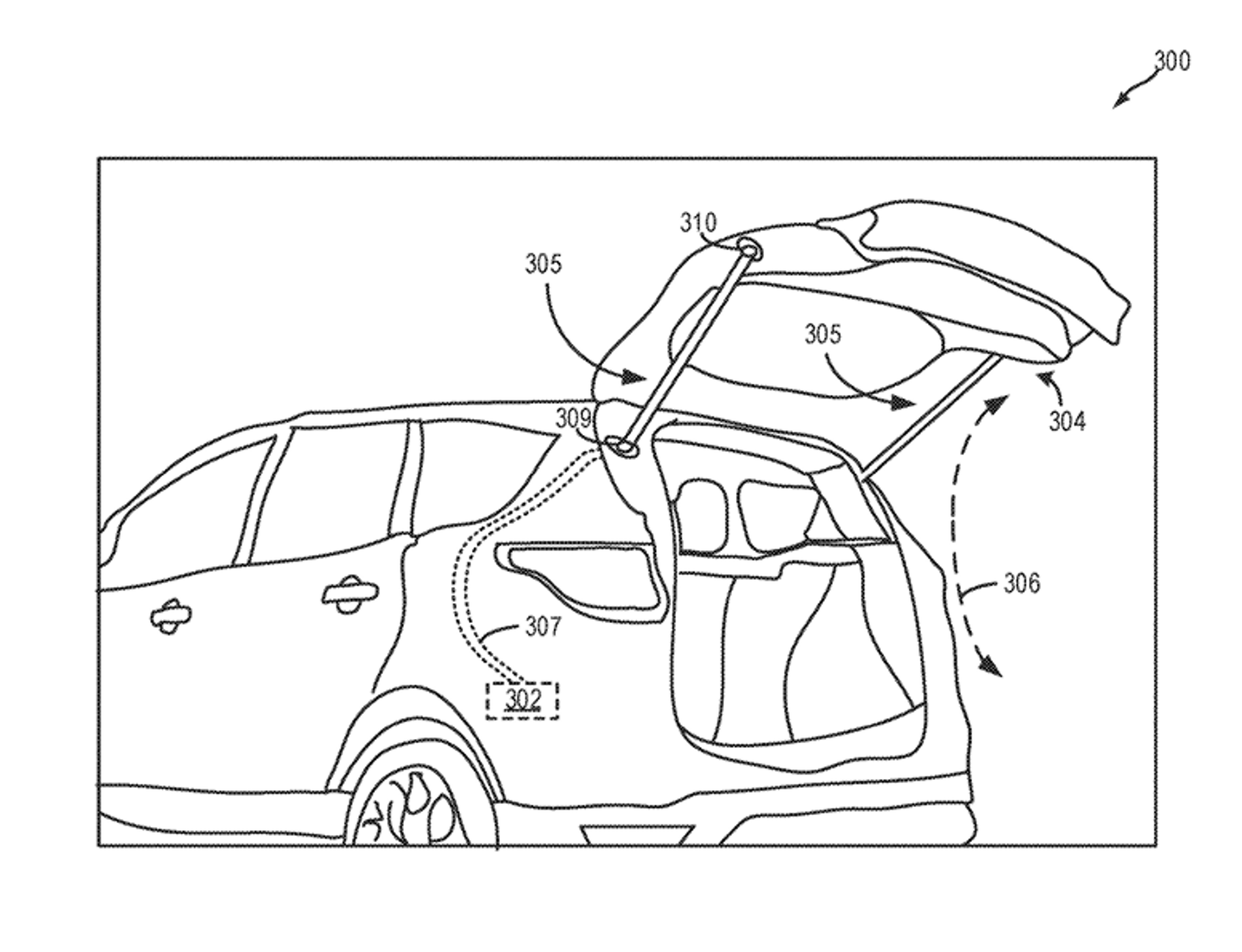 300

310

305

305

309

304

306

307

302