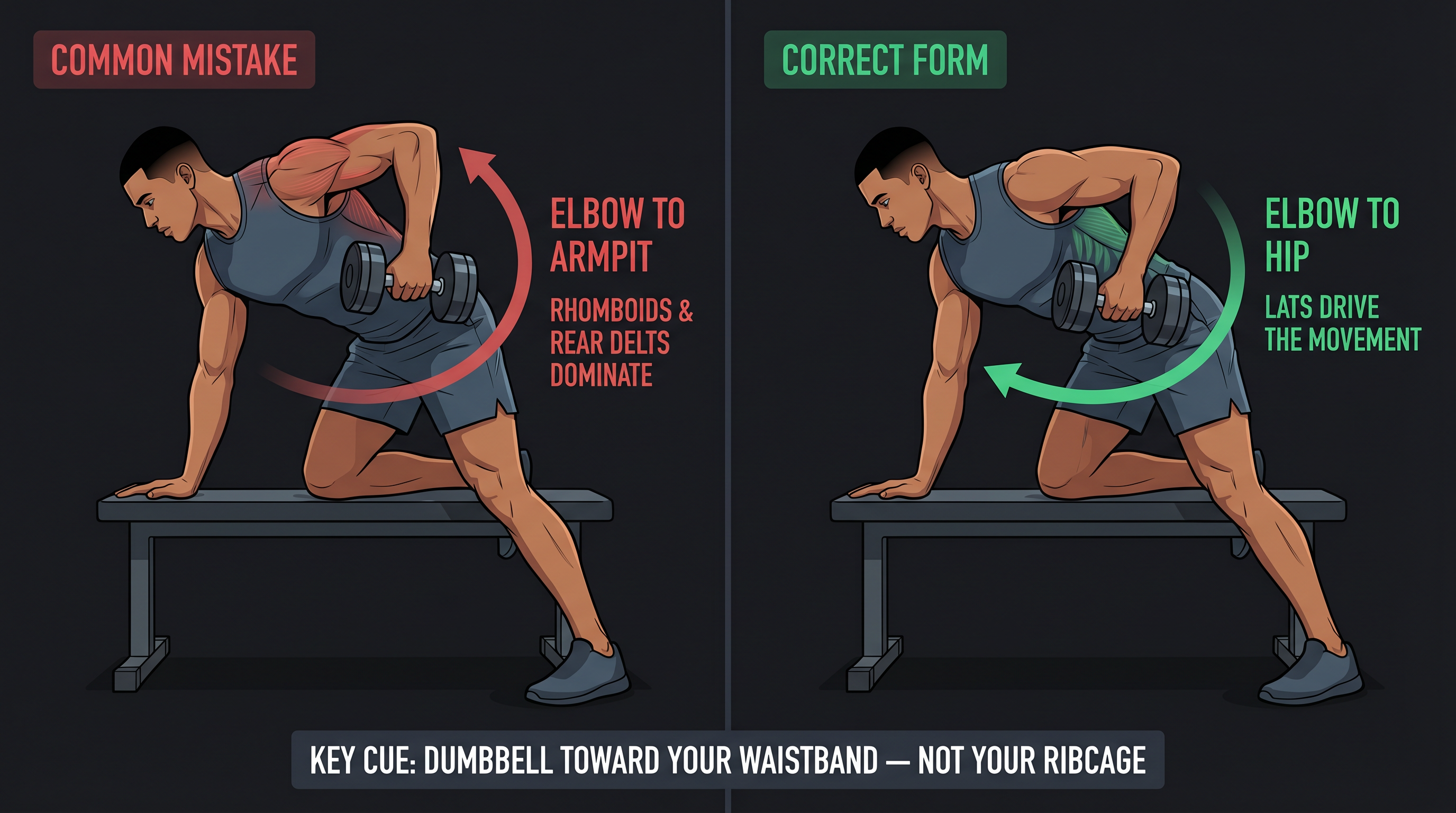 COMMON MISTAKE

ELBOW TO ARMPIT

RHOMBOIDS & REAR DELTS DOMINATE

CORRECT FORM

ELBOW TO HIP

LATS DRIVE THE MOVEMENT

KEY CUE: DUMBBELL TOWARD YOUR WAISTBAND — NOT YOUR RIBCAGE