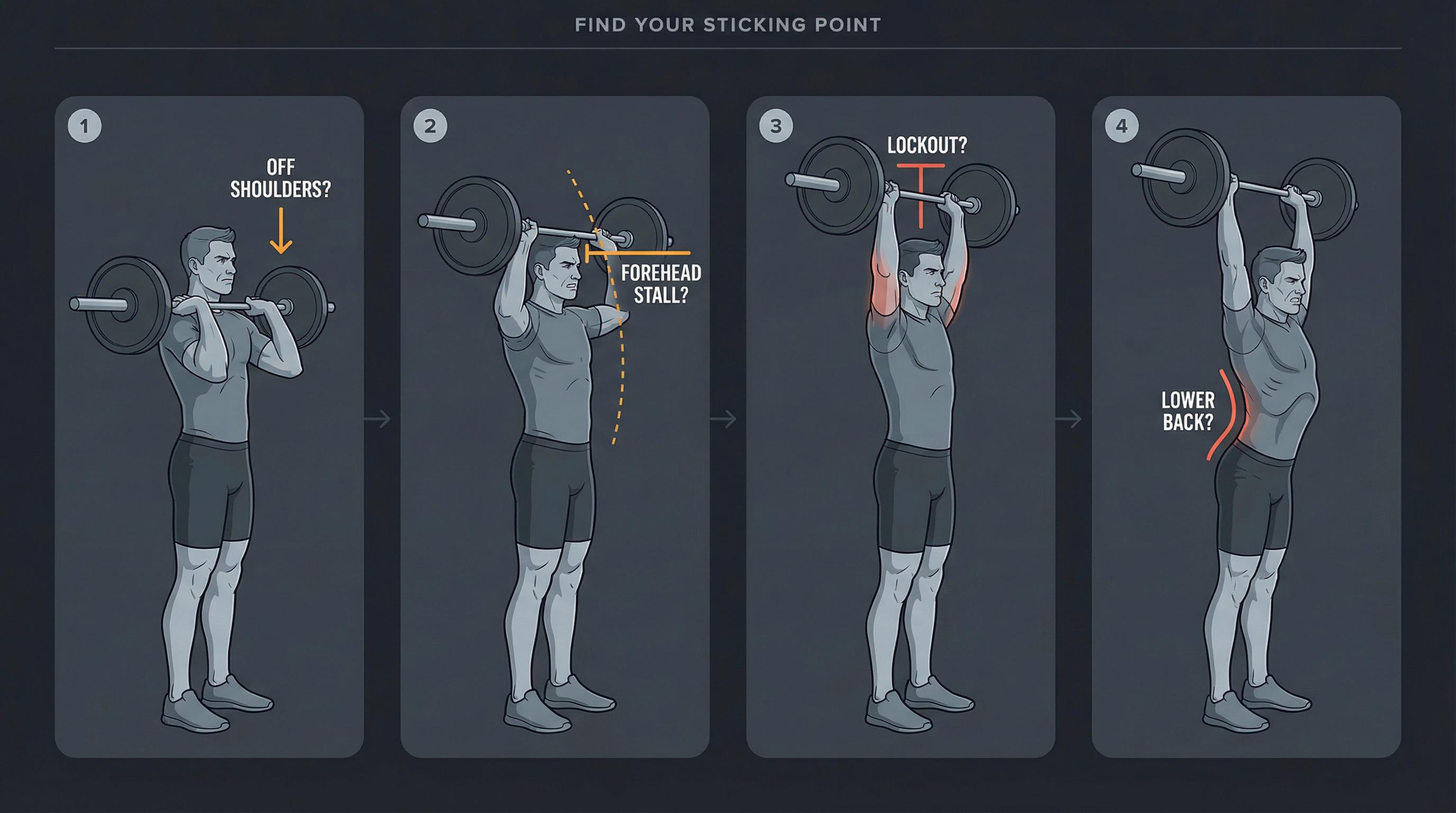 FIND YOUR STICKING POINT

1

OFF SHOULDERS?

2

FOREHEAD STALL?

3

LOCKOUT?

4

LOWER BACK?