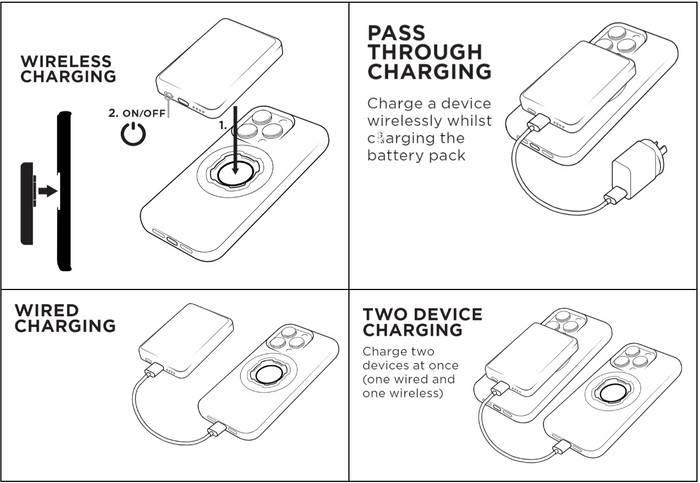 WIRELESS CHARGING

2. ON/OFF

1.

PASS THROUGH CHARGING

Charge a device wirelessly whilst charging the battery pack

WIRED CHARGING

TWO DEVICE CHARGING

Charge two devices at once (one wired and one wireless)