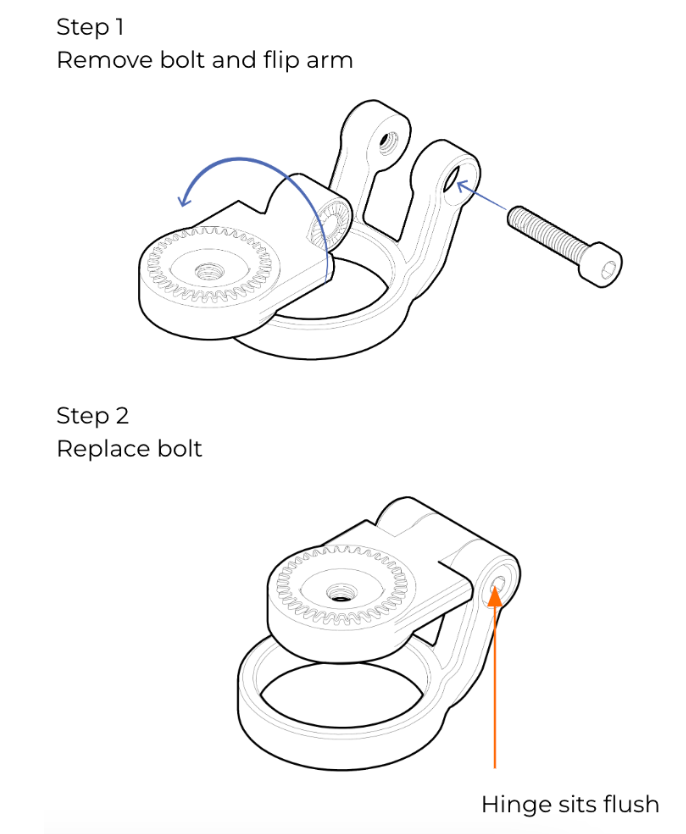 Step 1
Remove bolt and flip arm

Step 2
Replace bolt

Hinge sits flush