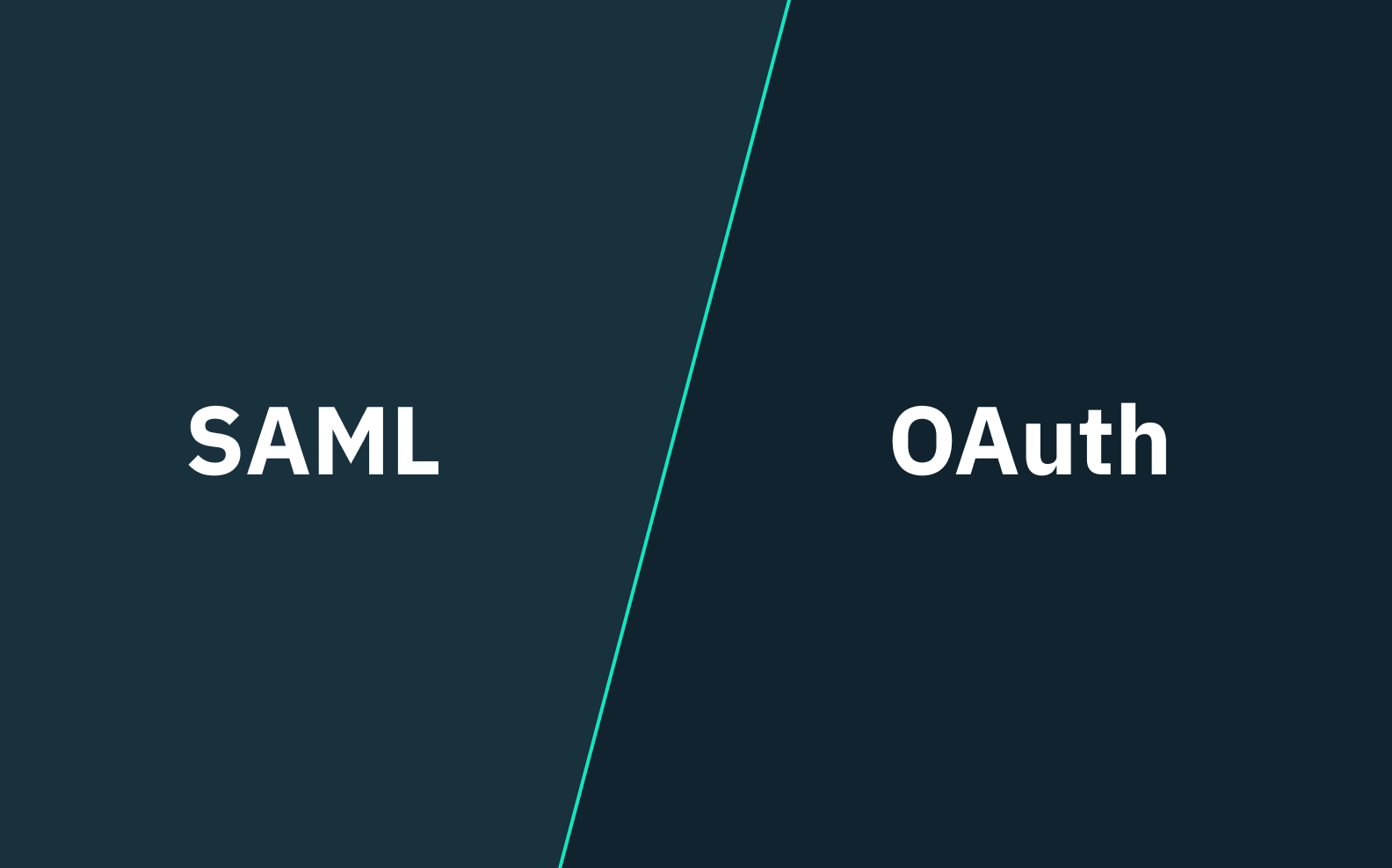 SAML

OAuth