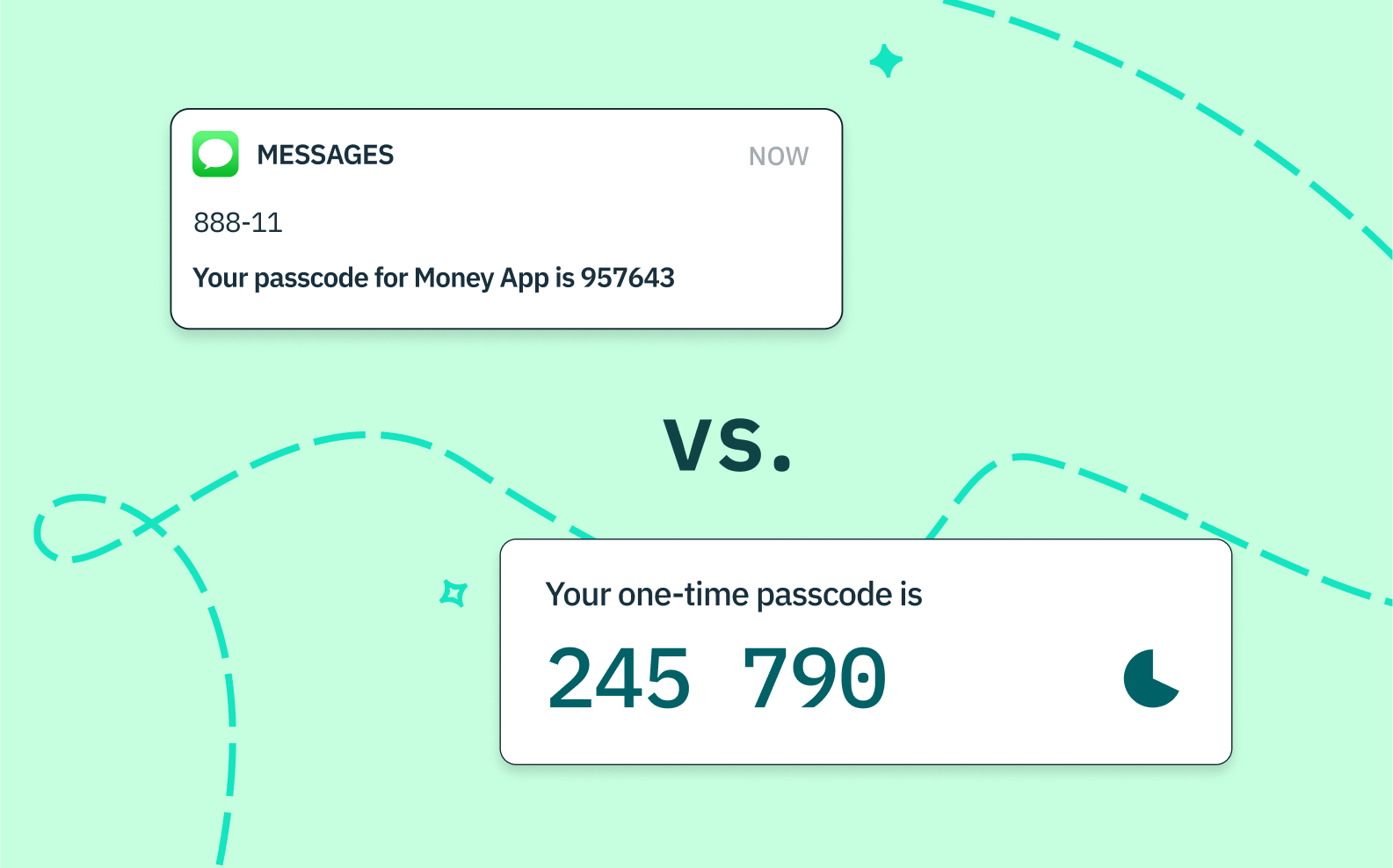 MESSAGES NOW

888-11

Your passcode for Money App is 957643

vs.

Your one-time passcode is

245 790