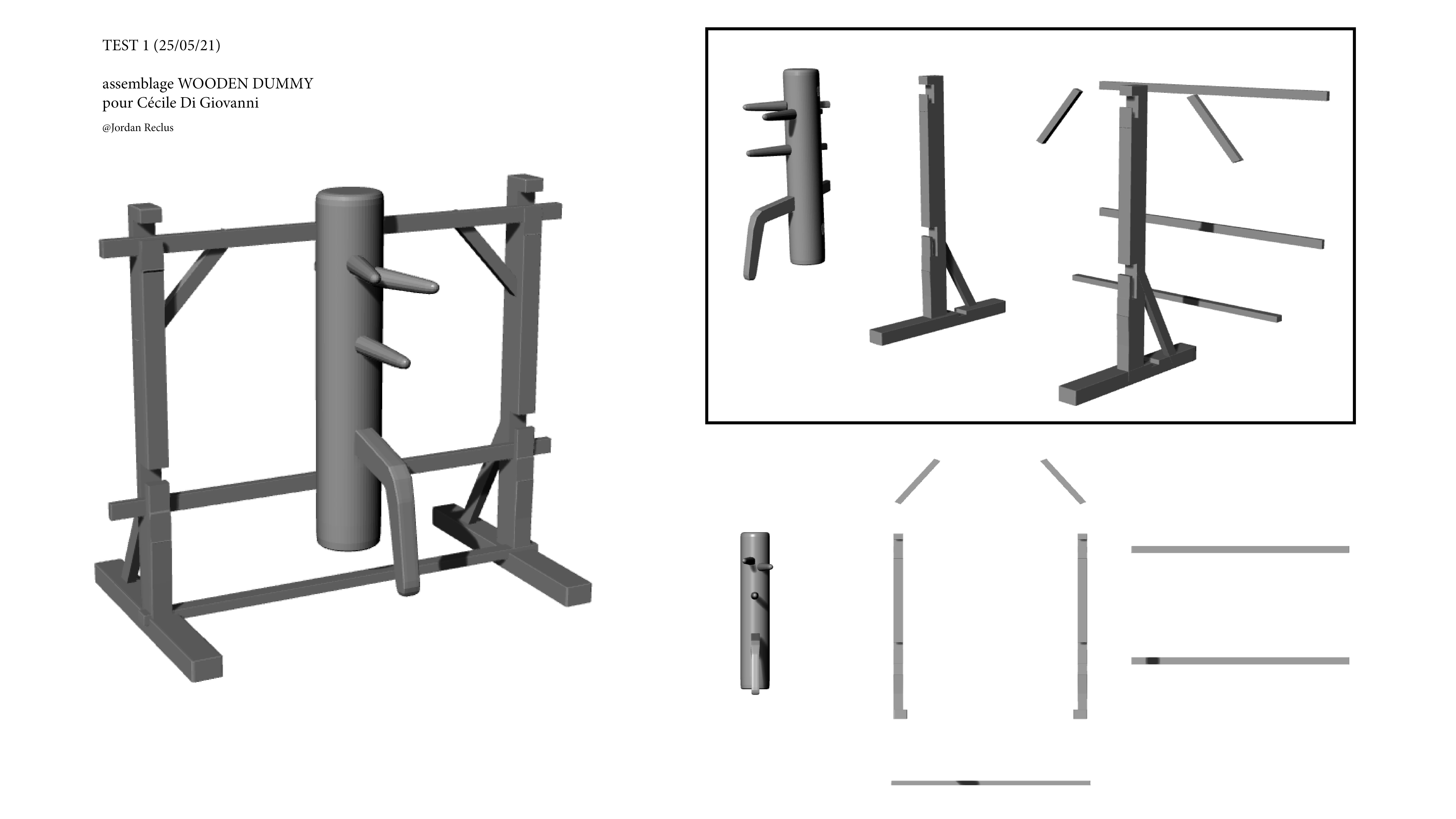 TEST 1 (25/05/21)

assemblage WOODEN DUMMY
pour Cécile Di Giovanni

@Jordan Reclus