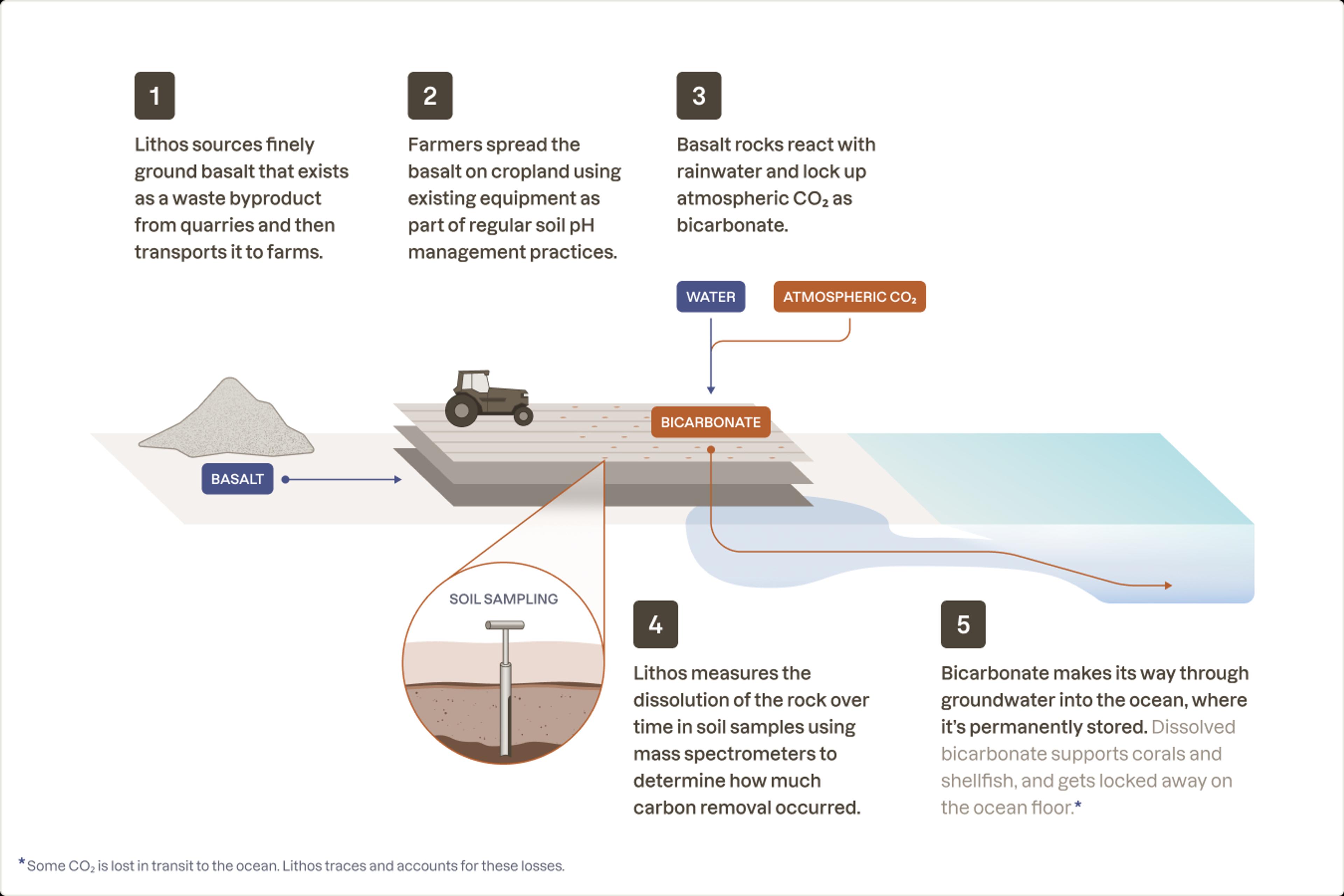 1

Lithos sources finely ground basalt that exists as a waste byproduct from quarries and then transports it to farms.

2

Farmers spread the basalt on cropland using existing equipment as part of regular soil pH management practices.

3

Basalt rocks react with rainwater and lock up atmospheric $CO_2$ as bicarbonate.

WATER

ATMOSPHERIC $CO_2$

BICARBONATE

BASALT

SOIL SAMPLING

4

Lithos measures the dissolution of the rock over time in soil samples using mass spectrometers to determine how much carbon removal occurred.

5

Bicarbonate makes its way through groundwater into the ocean, where it's permanently stored. Dissolved bicarbonate supports corals and shellfish, and gets locked away on the ocean floor.*

*Some $CO_2$ is lost in transit to the ocean. Lithos traces and accounts for these losses.