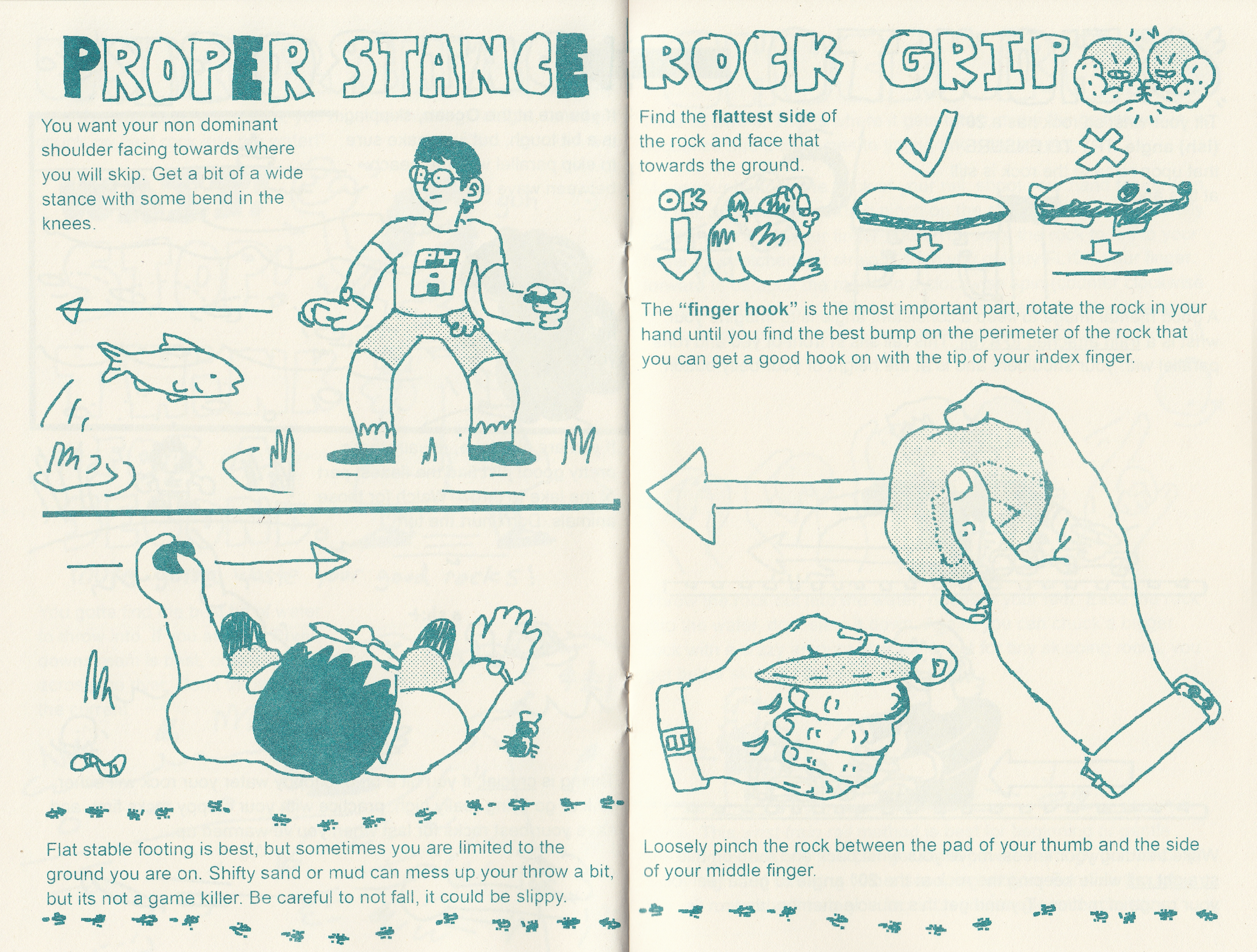 PROPER STANCE

You want your non dominant shoulder facing towards where you will skip. Get a bit of a wide stance with some bend in the knees.

Flat stable footing is best, but sometimes you are limited to the ground you are on. Shifty sand or mud can mess up your throw a bit, but its not a game killer. Be careful to not fall, it could be slippy.

ROCK GRIP

Find the flattest side of the rock and face that towards the ground.

OK

The "finger hook" is the most important part, rotate the rock in your hand until you find the best bump on the perimeter of the rock that you can get a good hook on with the tip of your index finger.

Loosely pinch the rock between the pad of your thumb and the side of your middle finger.