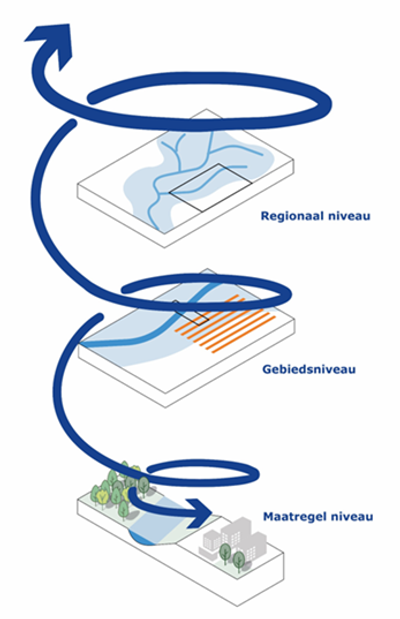 Regionaal niveau

Gebiedsniveau

Maatregel niveau