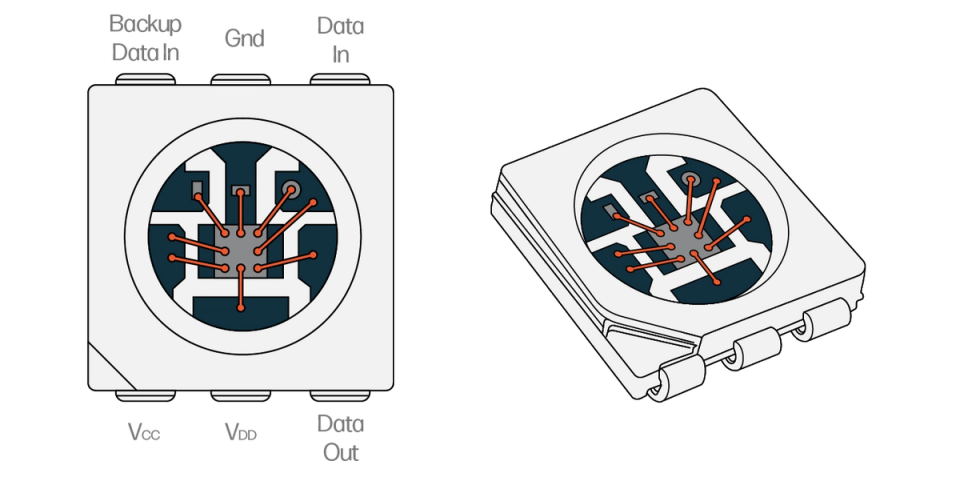 Backup Data In

Gnd

Data In

$V_{CC}$

$V_{DD}$

Data Out