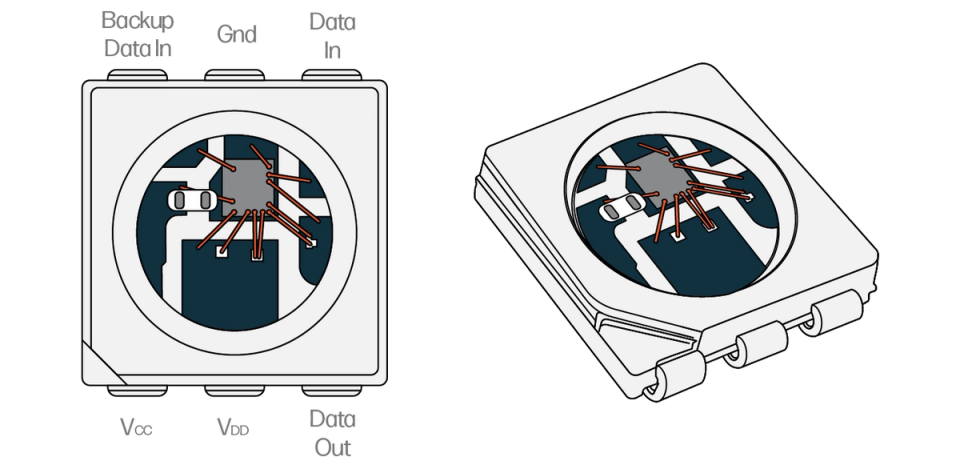 Backup Data In

Gnd

Data In

$V_{CC}$

$V_{DD}$

Data Out