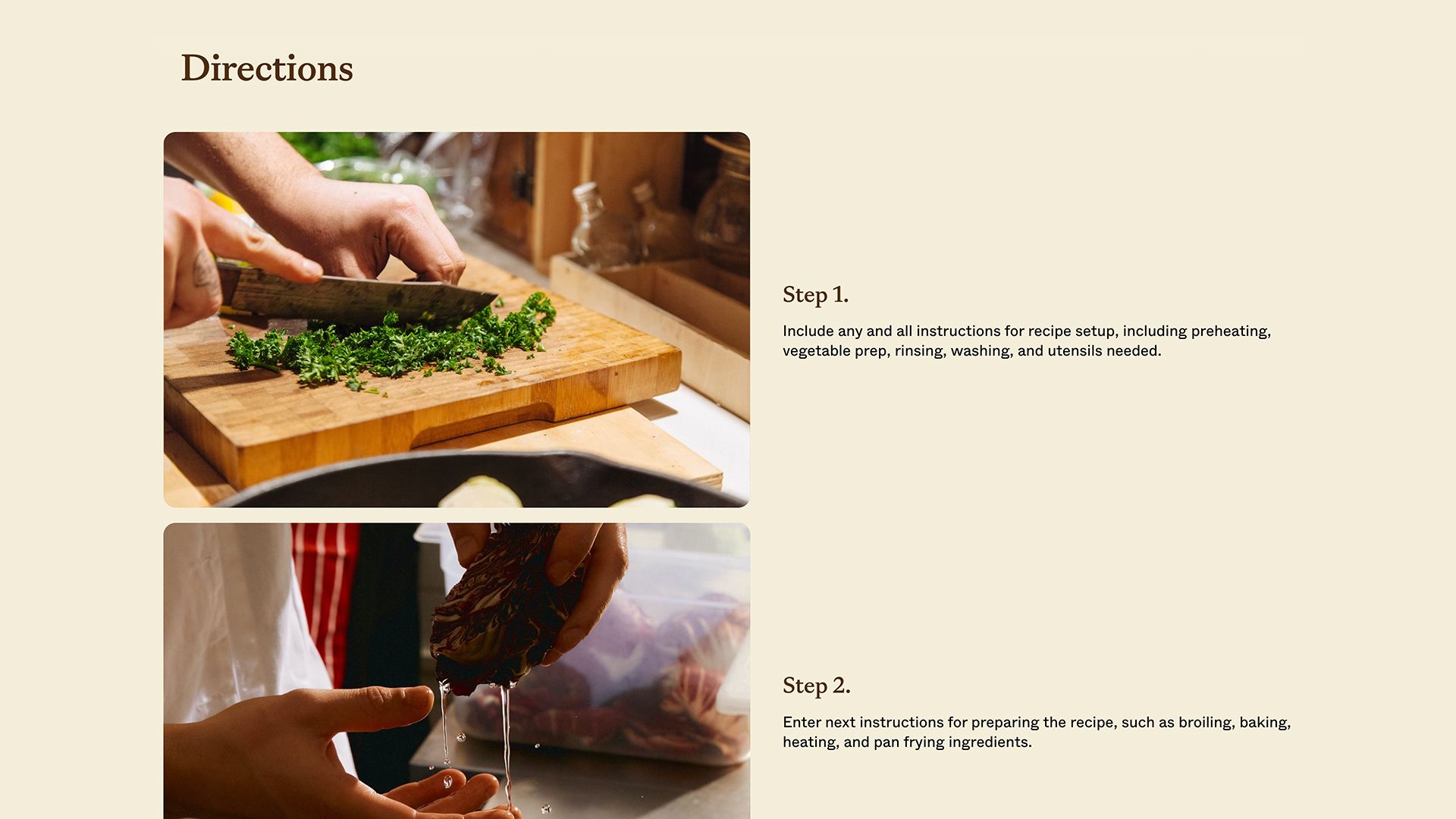 Directions

Step 1.

Include any and all instructions for recipe setup, including preheating, vegetable prep, rinsing, washing, and utensils needed.

Step 2.

Enter next instructions for preparing the recipe, such as broiling, baking, heating, and pan frying ingredients.