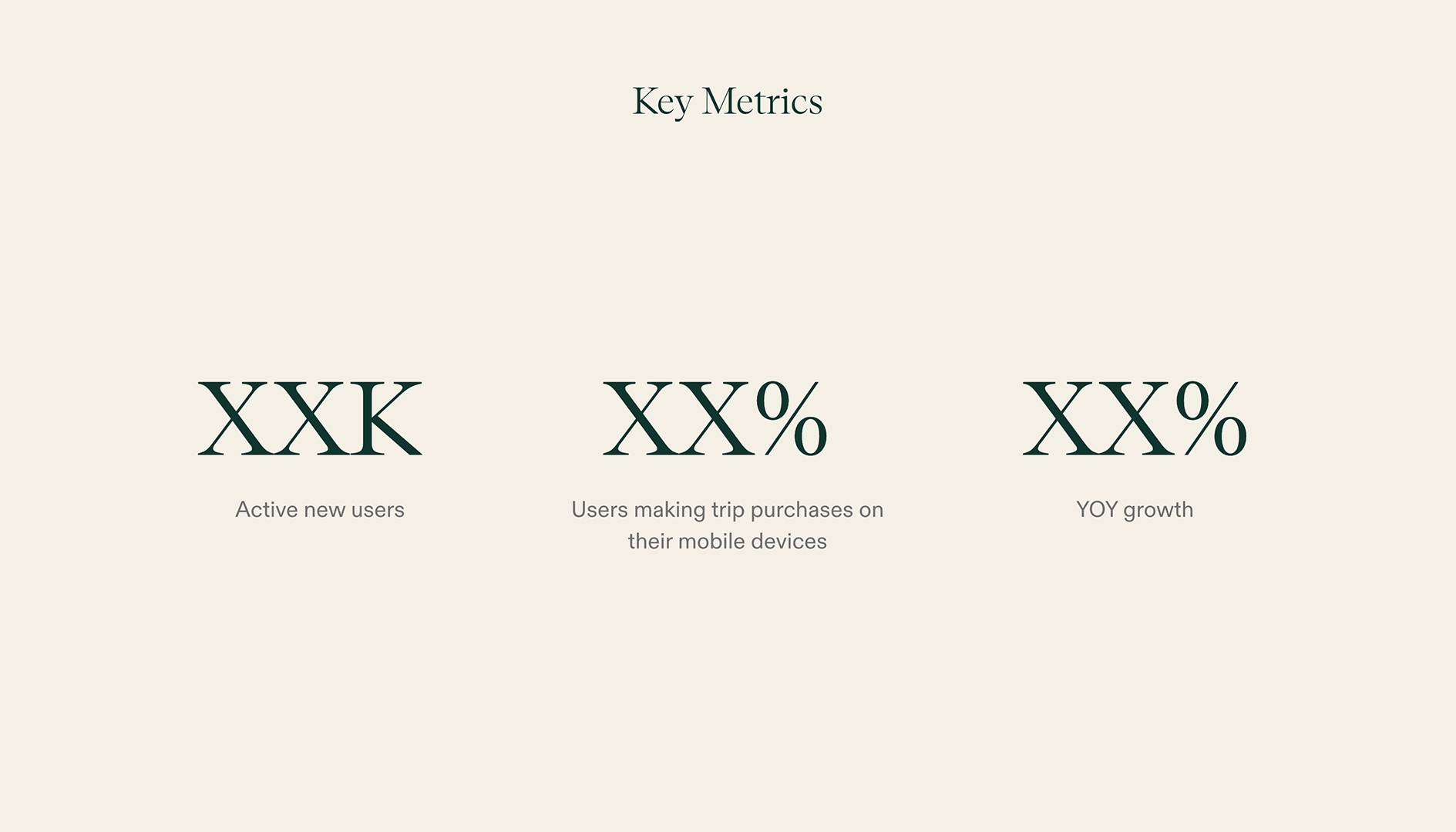 Key Metrics

XXK

Active new users

XX%

Users making trip purchases on their mobile devices

XX%

YOY growth