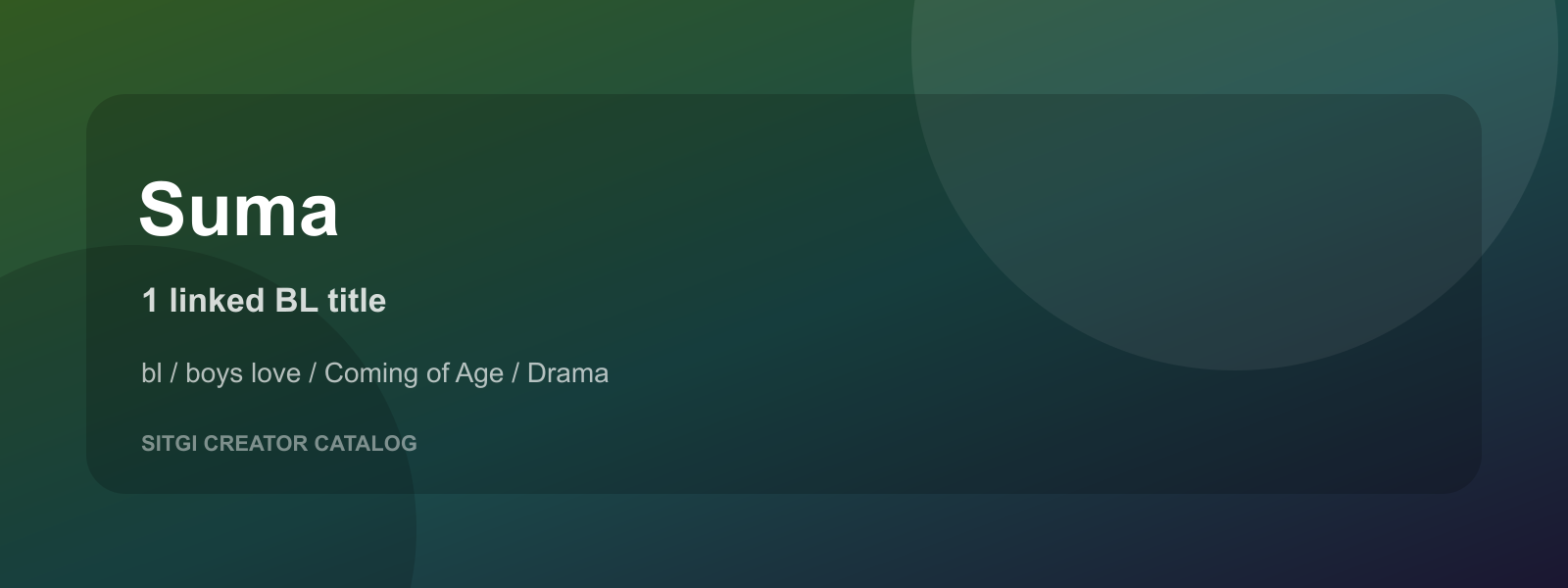 Suma

1 linked BL title

bl / boys love / Coming of Age / Drama

SITGI CREATOR CATALOG