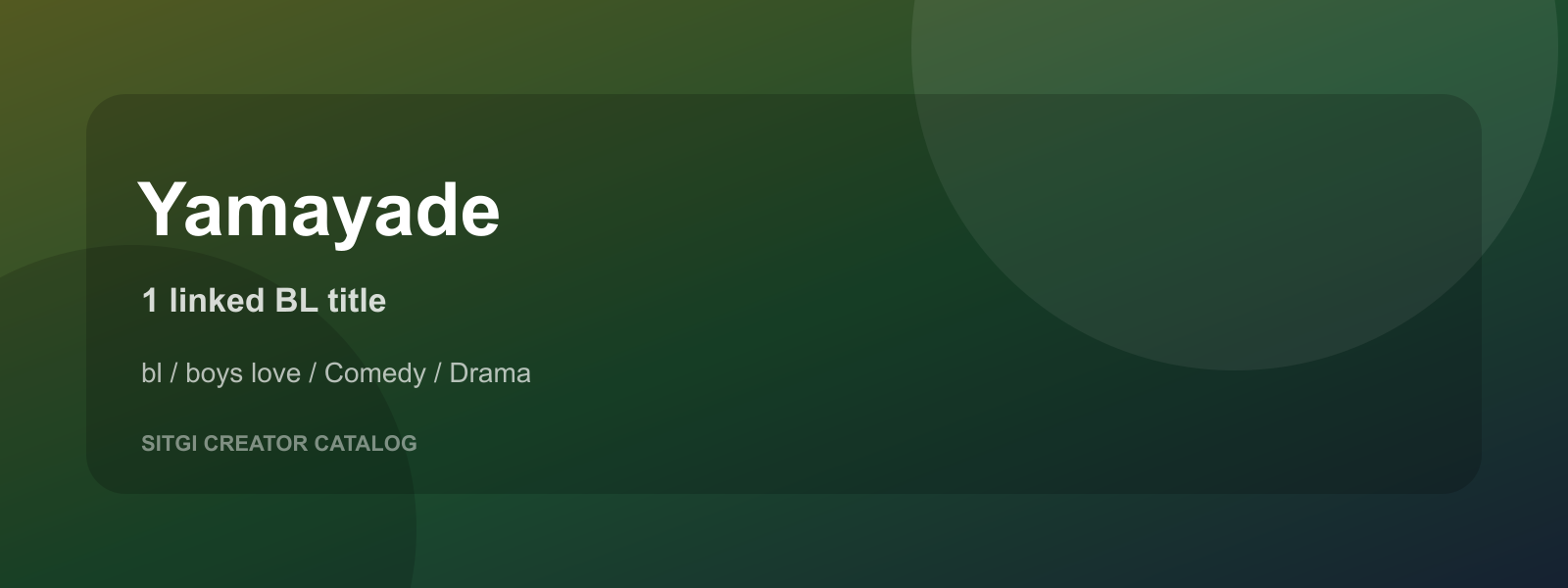 Yamayade

1 linked BL title

bl / boys love / Comedy / Drama

SITGI CREATOR CATALOG