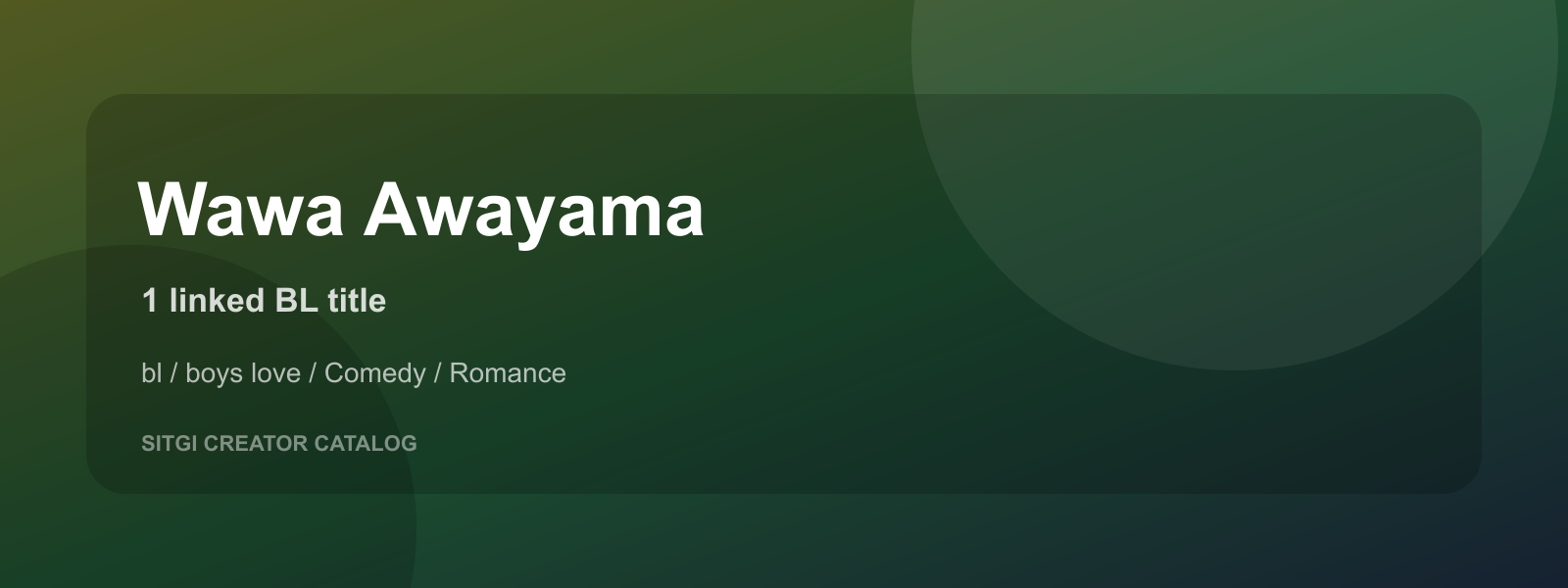 Wawa Awayama

1 linked BL title

bl / boys love / Comedy / Romance

SITGI CREATOR CATALOG