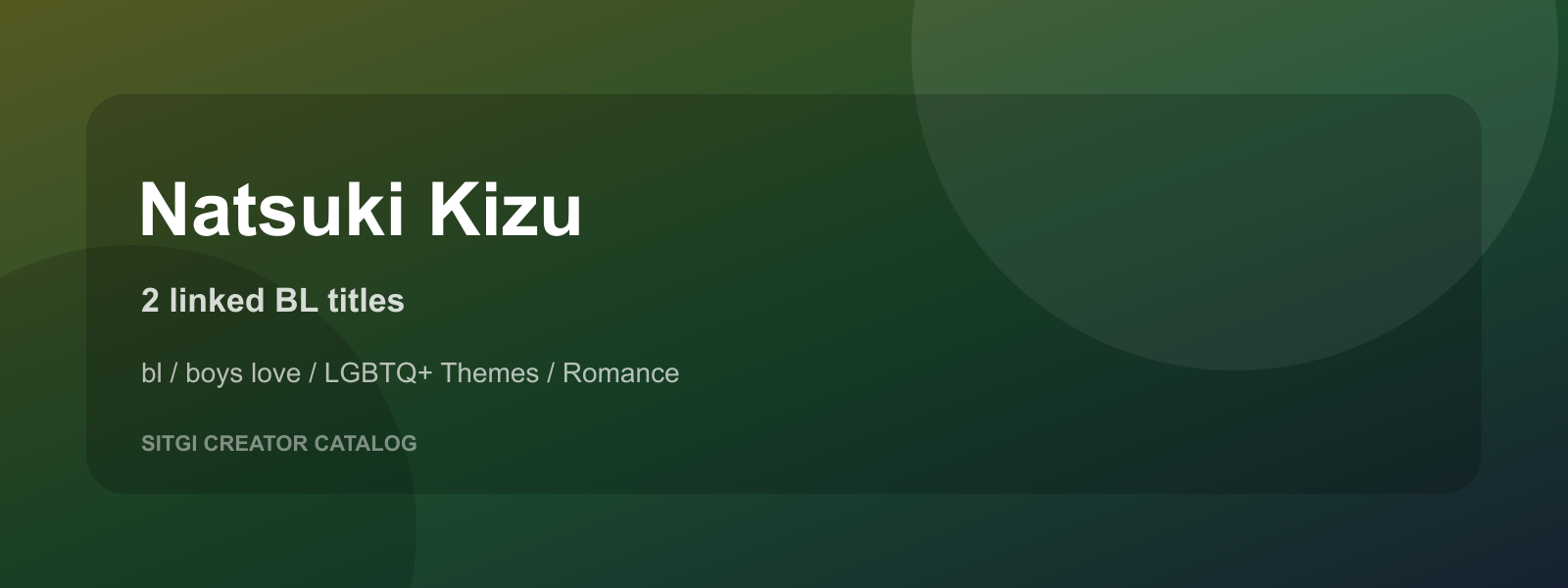 Natsuki Kizu

2 linked BL titles

bl / boys love / LGBTQ+ Themes / Romance

SITGI CREATOR CATALOG