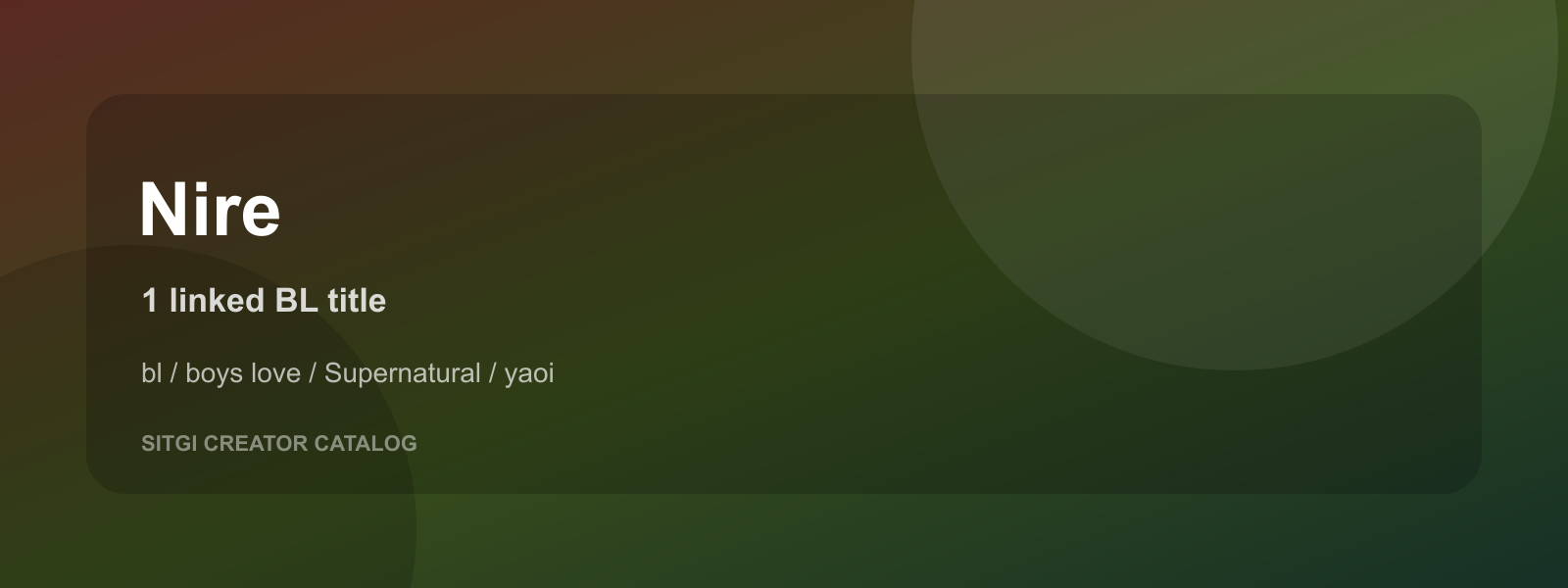 Nire

1 linked BL title

bl / boys love / Supernatural / yaoi

SITGI CREATOR CATALOG