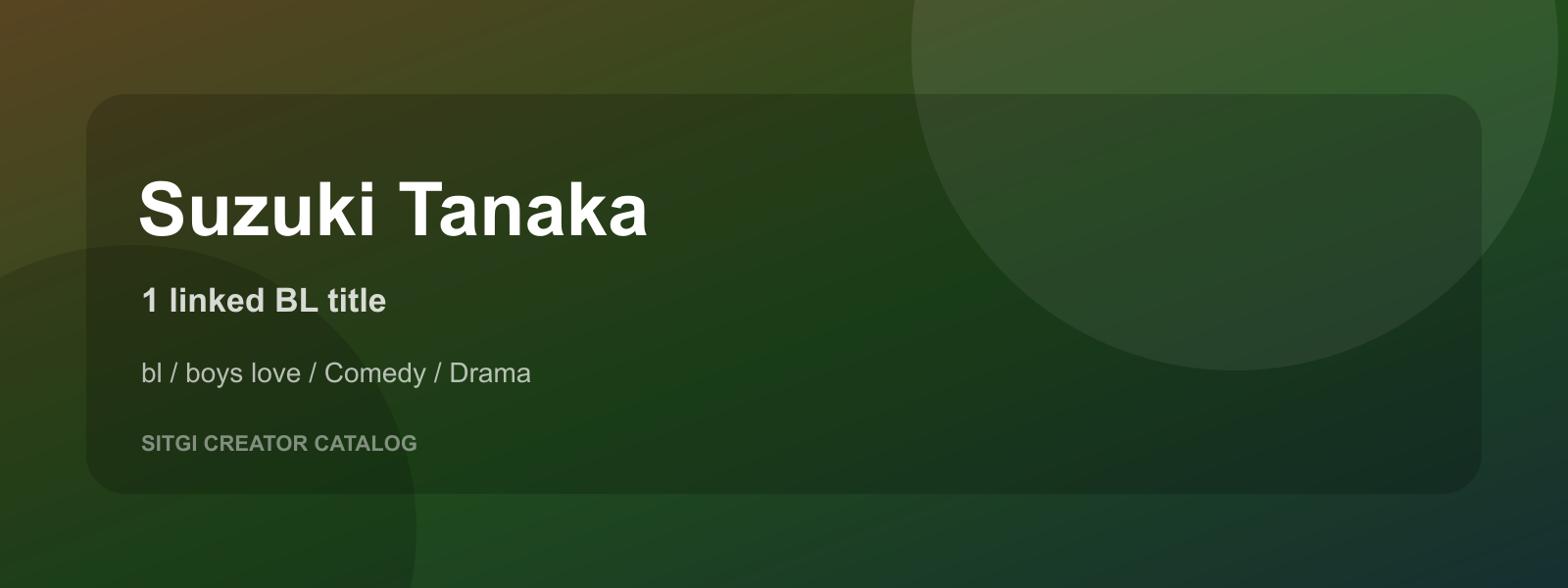 Suzuki Tanaka

1 linked BL title

bl / boys love / Comedy / Drama

SITGI CREATOR CATALOG