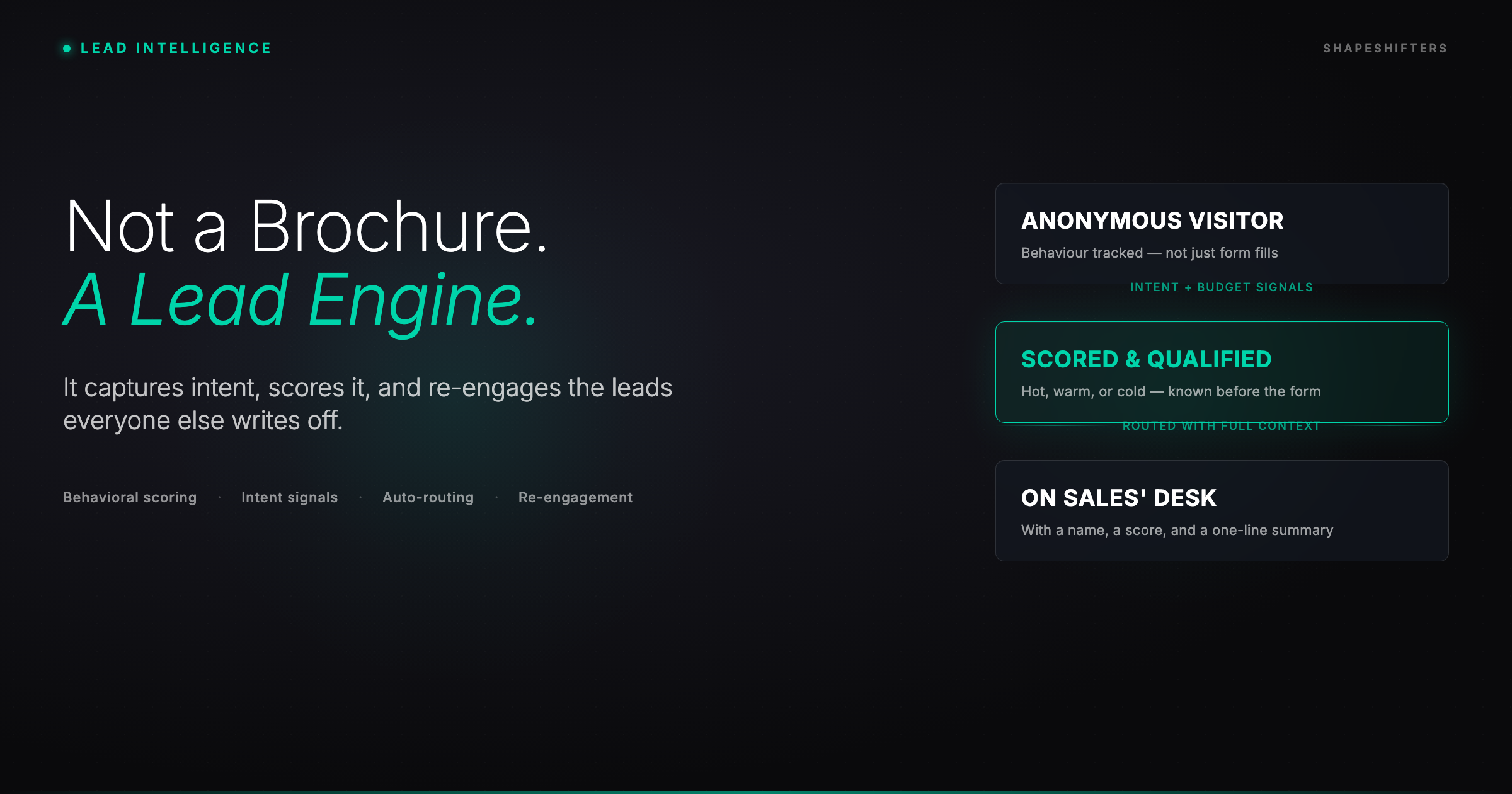 • LEAD INTELLIGENCE

SHAPESHIFTERS

Not a Brochure.
A Lead Engine.

It captures intent, scores it, and re-engages the leads everyone else writes off.

Behavioral scoring · Intent signals · Auto-routing · Re-engagement

ANONYMOUS VISITOR
Behaviour tracked — not just form fills

INTENT + BUDGET SIGNALS

SCORED & QUALIFIED
Hot, warm, or cold — known before the form

ROUTED WITH FULL CONTEXT

ON SALES' DESK
With a name, a score, and a one-line summary