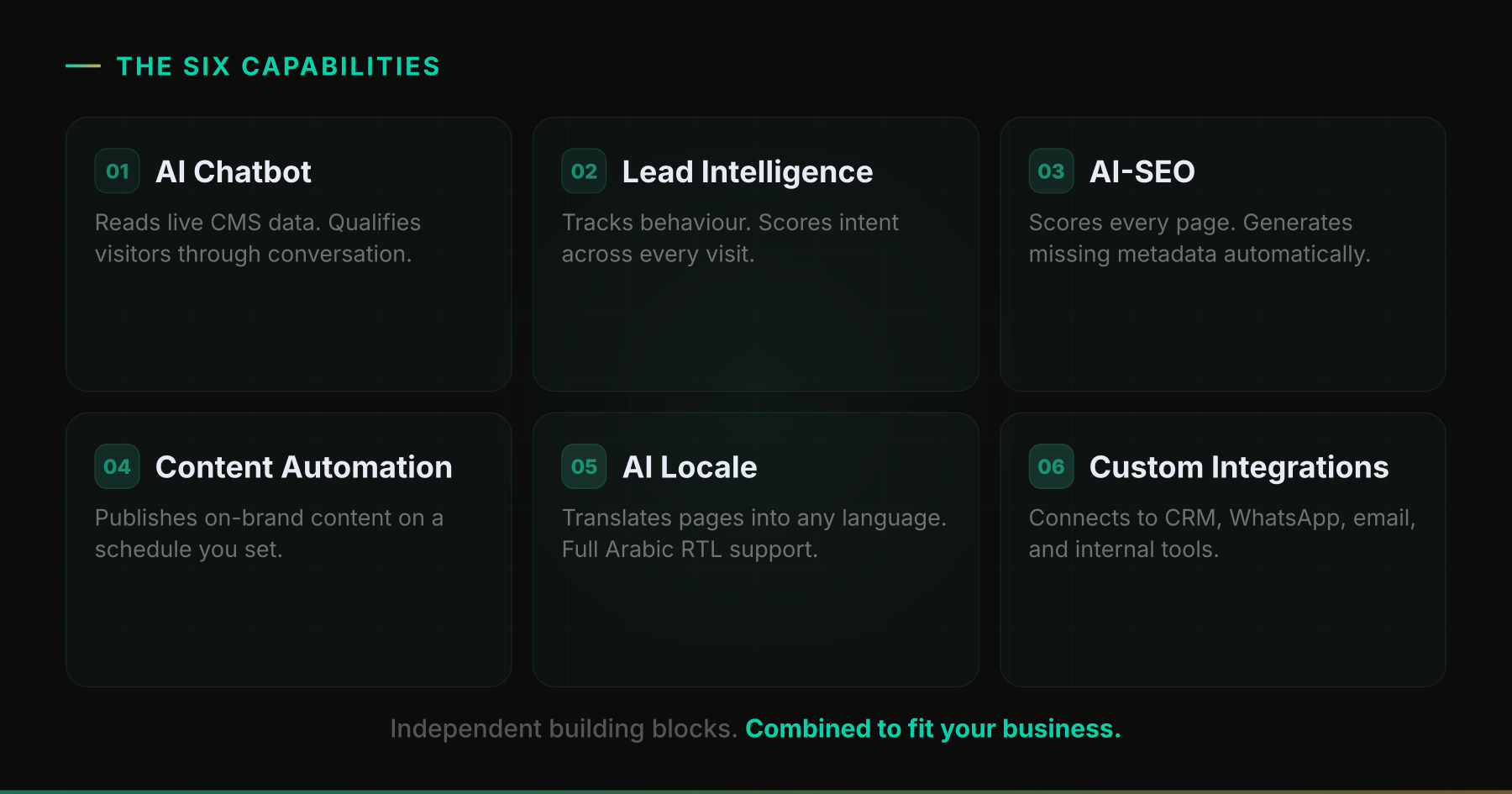 THE SIX CAPABILITIES

01 AI Chatbot

Reads live CMS data. Qualifies visitors through conversation.

02 Lead Intelligence

Tracks behaviour. Scores intent across every visit.

03 AI-SEO

Scores every page. Generates missing metadata automatically.

04 Content Automation

Publishes on-brand content on a schedule you set.

05 AI Locale

Translates pages into any language. Full Arabic RTL support.

06 Custom Integrations

Connects to CRM, WhatsApp, email, and internal tools.

Independent building blocks. Combined to fit your business.