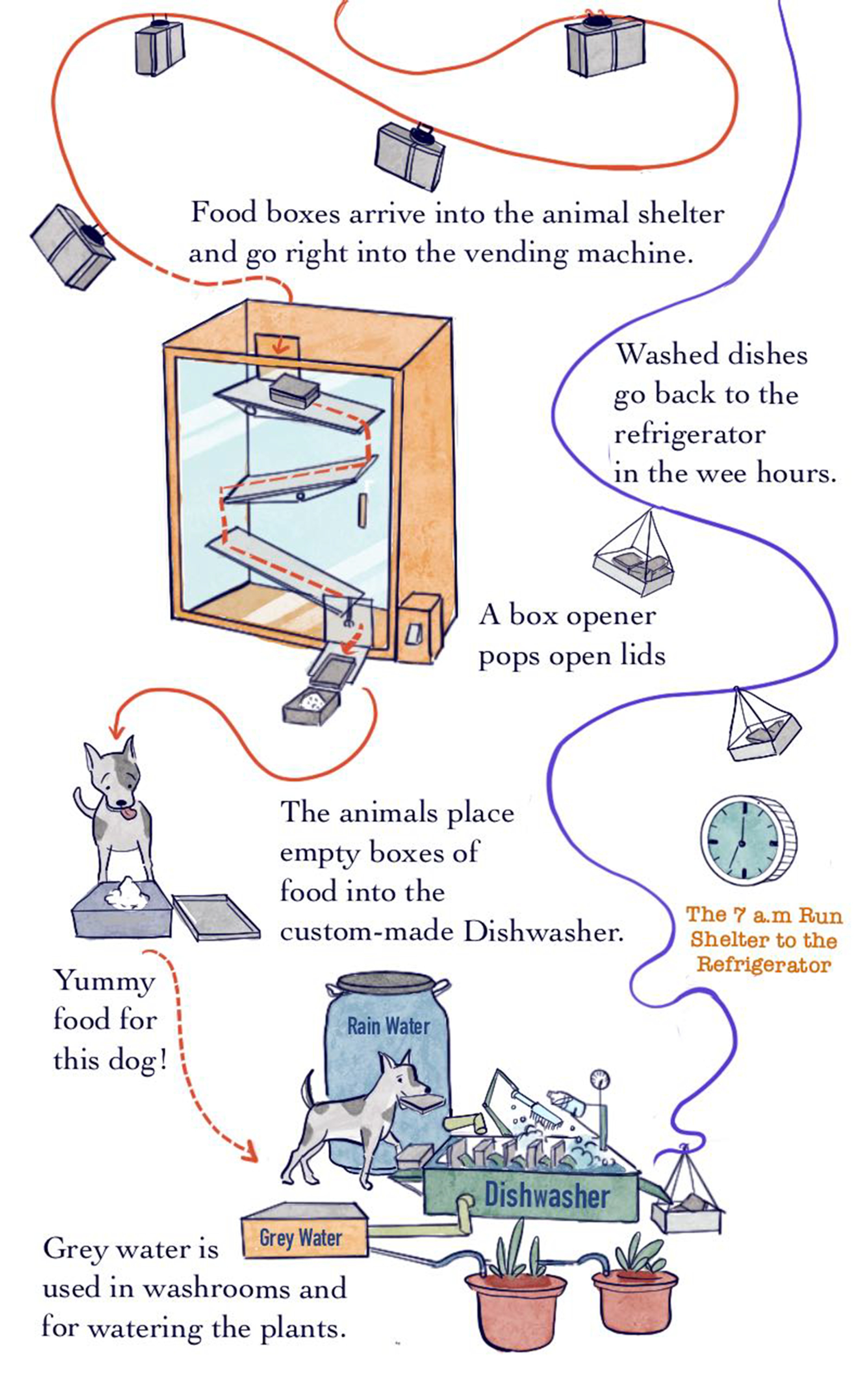 Food boxes arrive into the animal shelter and go right into the vending machine.

Washed dishes go back to the refrigerator in the wee hours.

A box opener pops open lids

The animals place empty boxes of food into the custom-made Dishwasher.

The 7 a.m Run Shelter to the Refrigerator

Yummy food for this dog!

Rain Water

Dishwasher

Grey Water

Grey water is used in washrooms and for watering the plants.