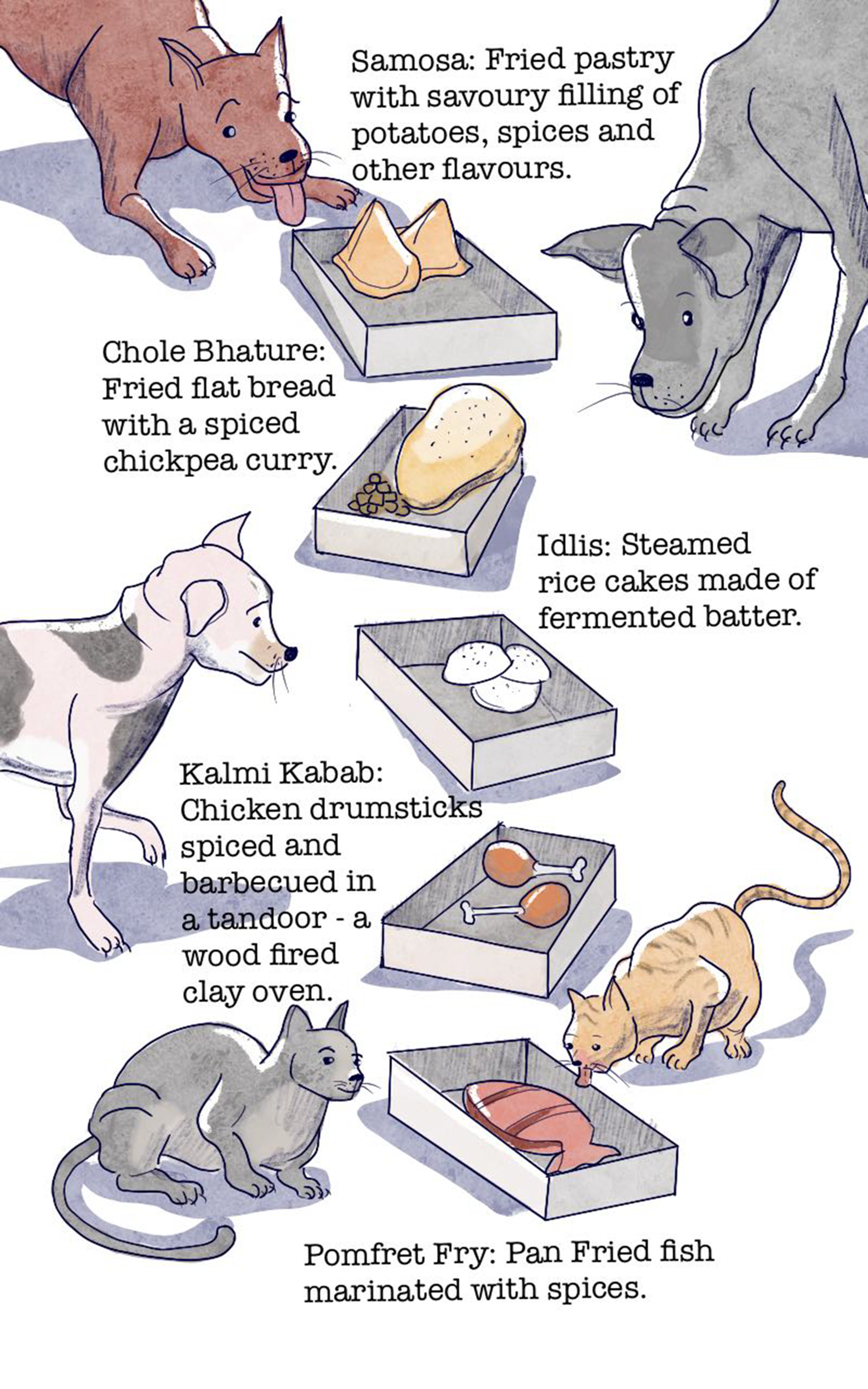 Samosa: Fried pastry with savoury filling of potatoes, spices and other flavours.

Chole Bhature: Fried flat bread with a spiced chickpea curry.

Idlis: Steamed rice cakes made of fermented batter.

Kalmi Kabab: Chicken drumsticks spiced and barbecued in a tandoor - a wood fired clay oven.

Pomfret Fry: Pan Fried fish marinated with spices.