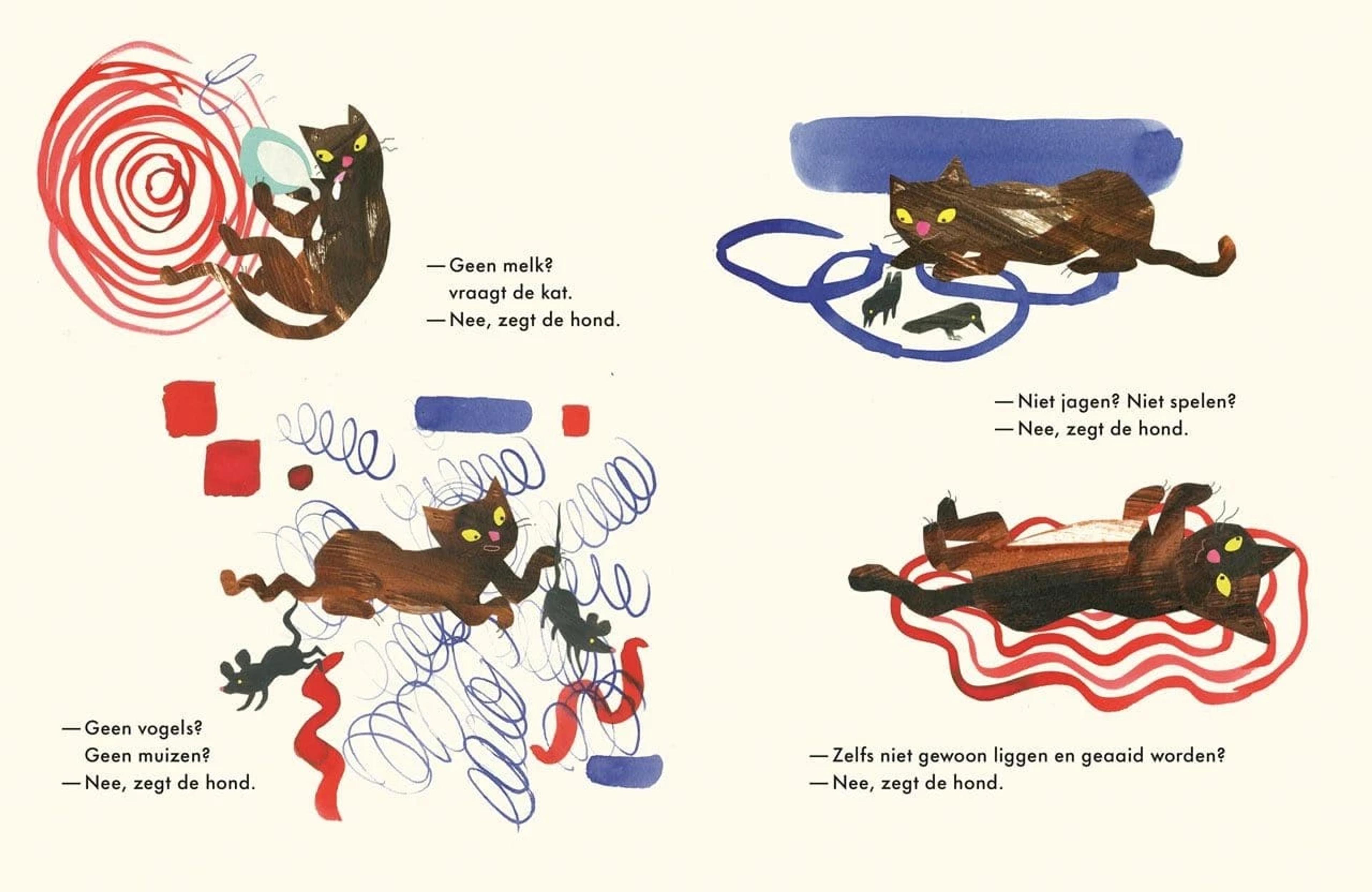 — Geen melk?
vraagt de kat.
— Nee, zegt de hond.

— Geen vogels?
Geen muizen?
— Nee, zegt de hond.

— Niet jagen? Niet spelen?
— Nee, zegt de hond.

— Zelfs niet gewoon liggen en geaaid worden?
— Nee, zegt de hond.