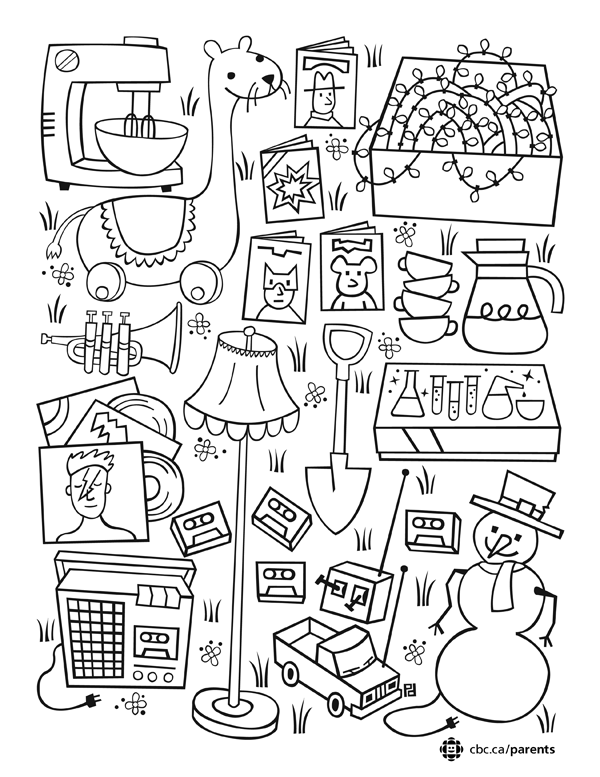 cbc.ca/parents