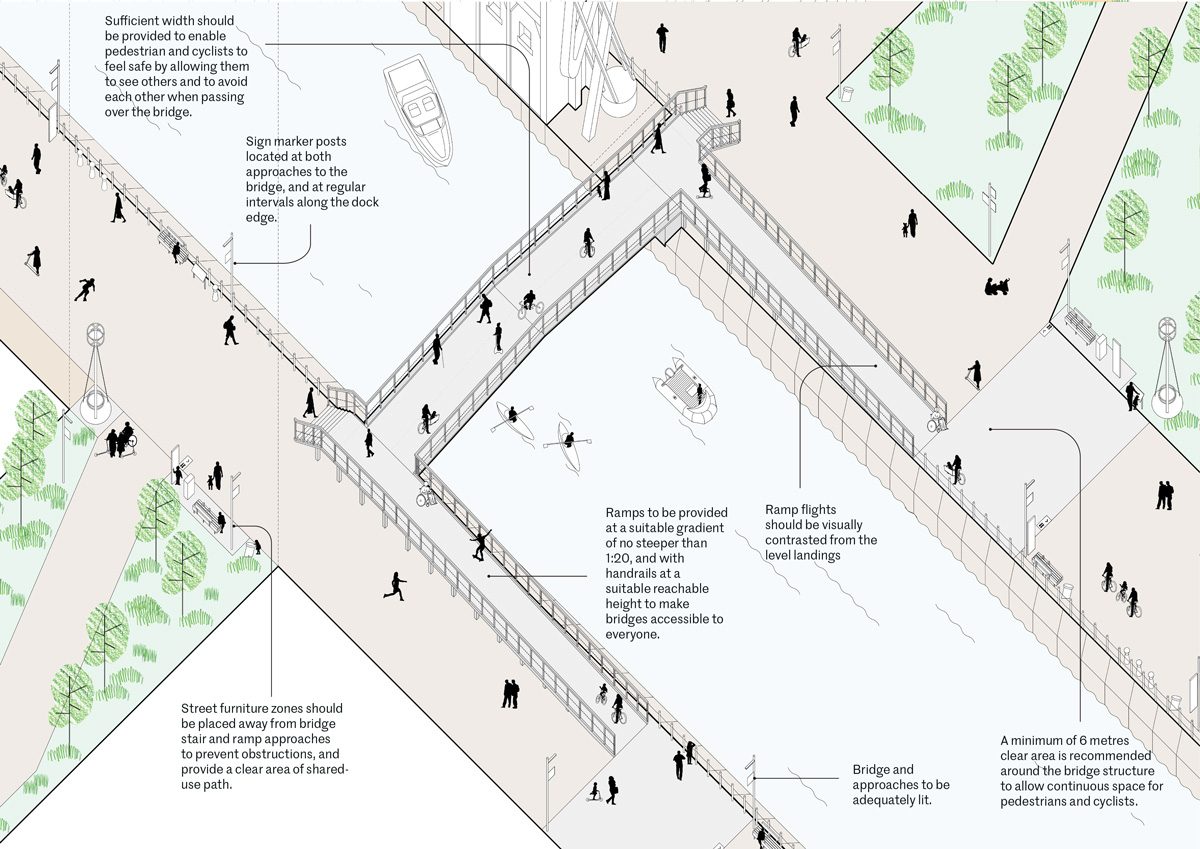 Sufficient width should be provided to enable pedestrian and cyclists to feel safe by allowing them to see others and to avoid each other when passing over the bridge.

Sign marker posts located at both approaches to the bridge, and at regular intervals along the dock edge.

Ramps to be provided at a suitable gradient of no steeper than 1:20, and with handrails at a suitable reachable height to make bridges accessible to everyone.

Ramp flights should be visually contrasted from the level landings

Street furniture zones should be placed away from bridge stair and ramp approaches to prevent obstructions, and provide a clear area of shared-use path.

Bridge and approaches to be adequately lit.

A minimum of 6 metres clear area is recommended around the bridge structure to allow continuous space for pedestrians and cyclists.