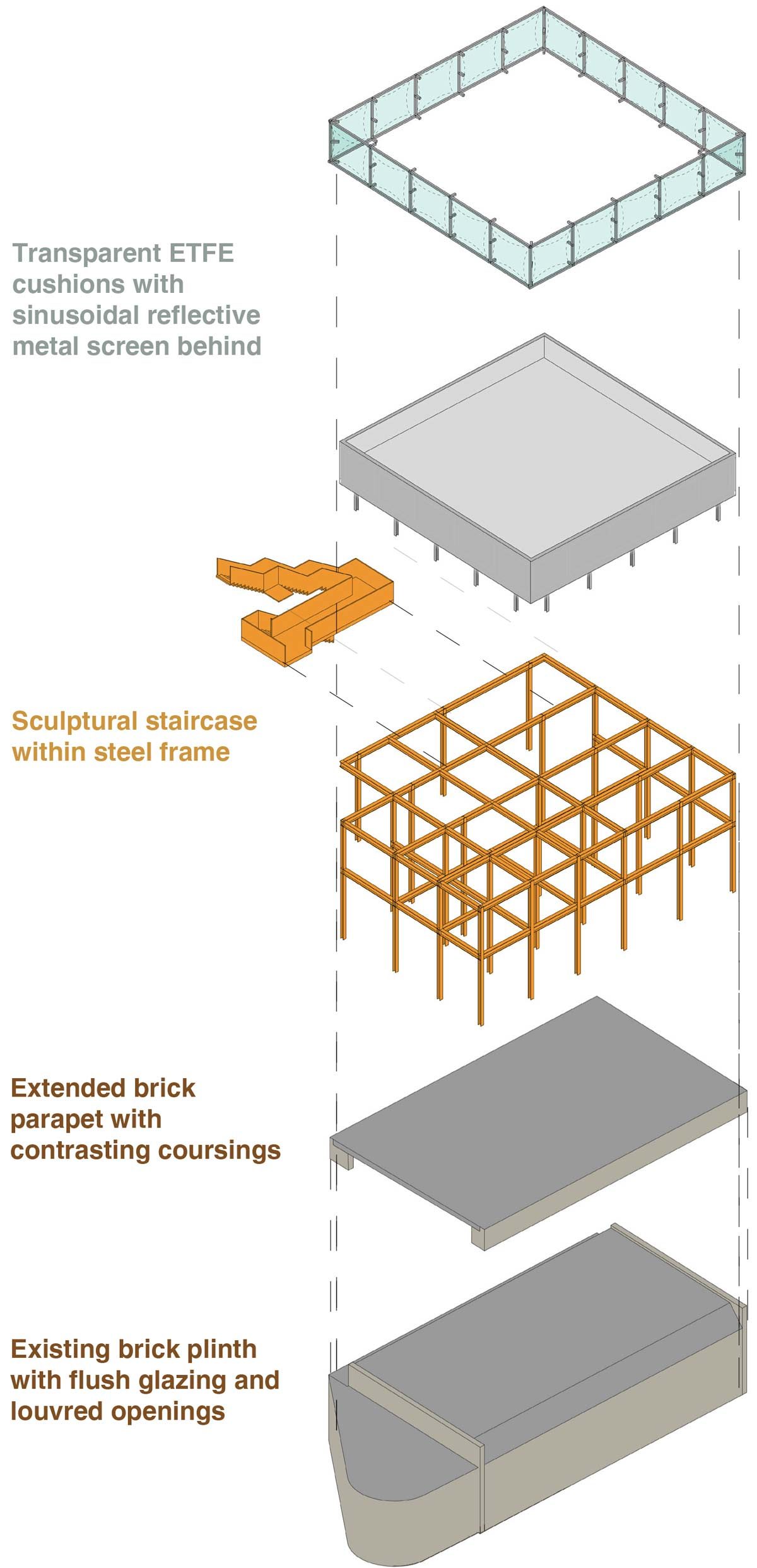 Transparent ETFE cushions with sinusoidal reflective metal screen behind

Sculptural staircase within steel frame

Extended brick parapet with contrasting coursings

Existing brick plinth with flush glazing and louvred openings