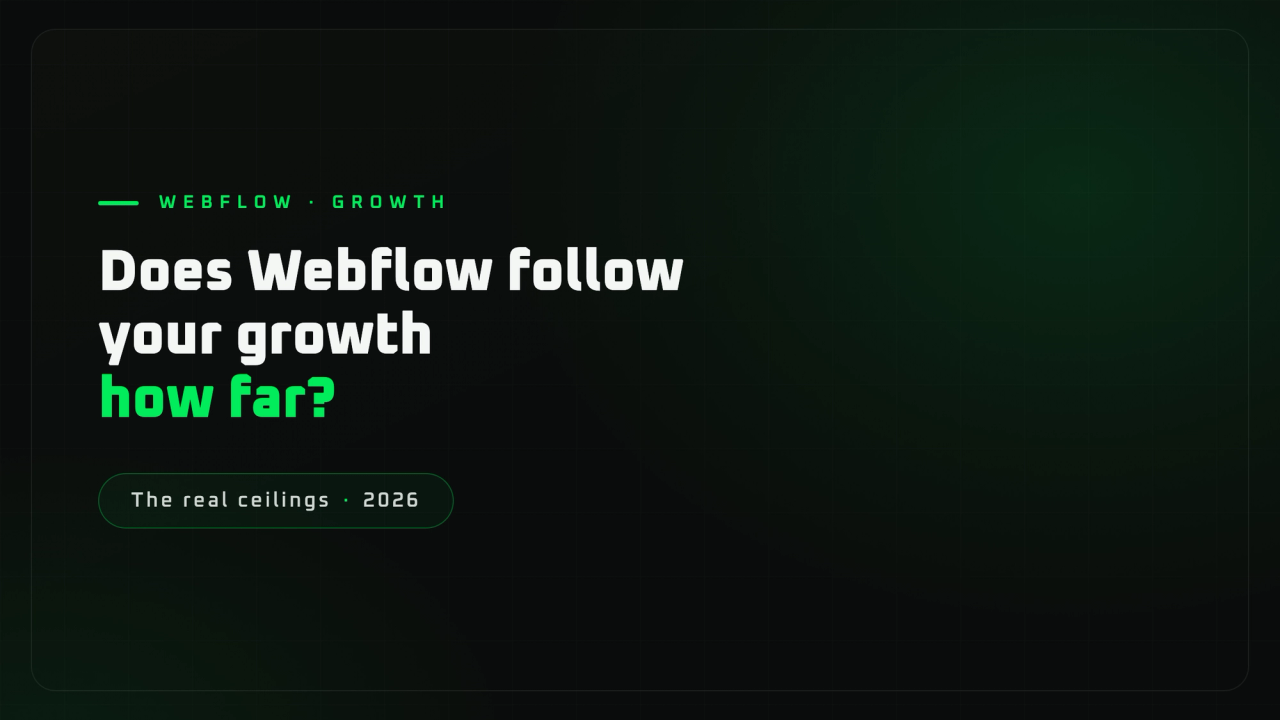 WEBFLOW · GROWTH

Does Webflow follow your growth how far?

The real ceilings · 2026