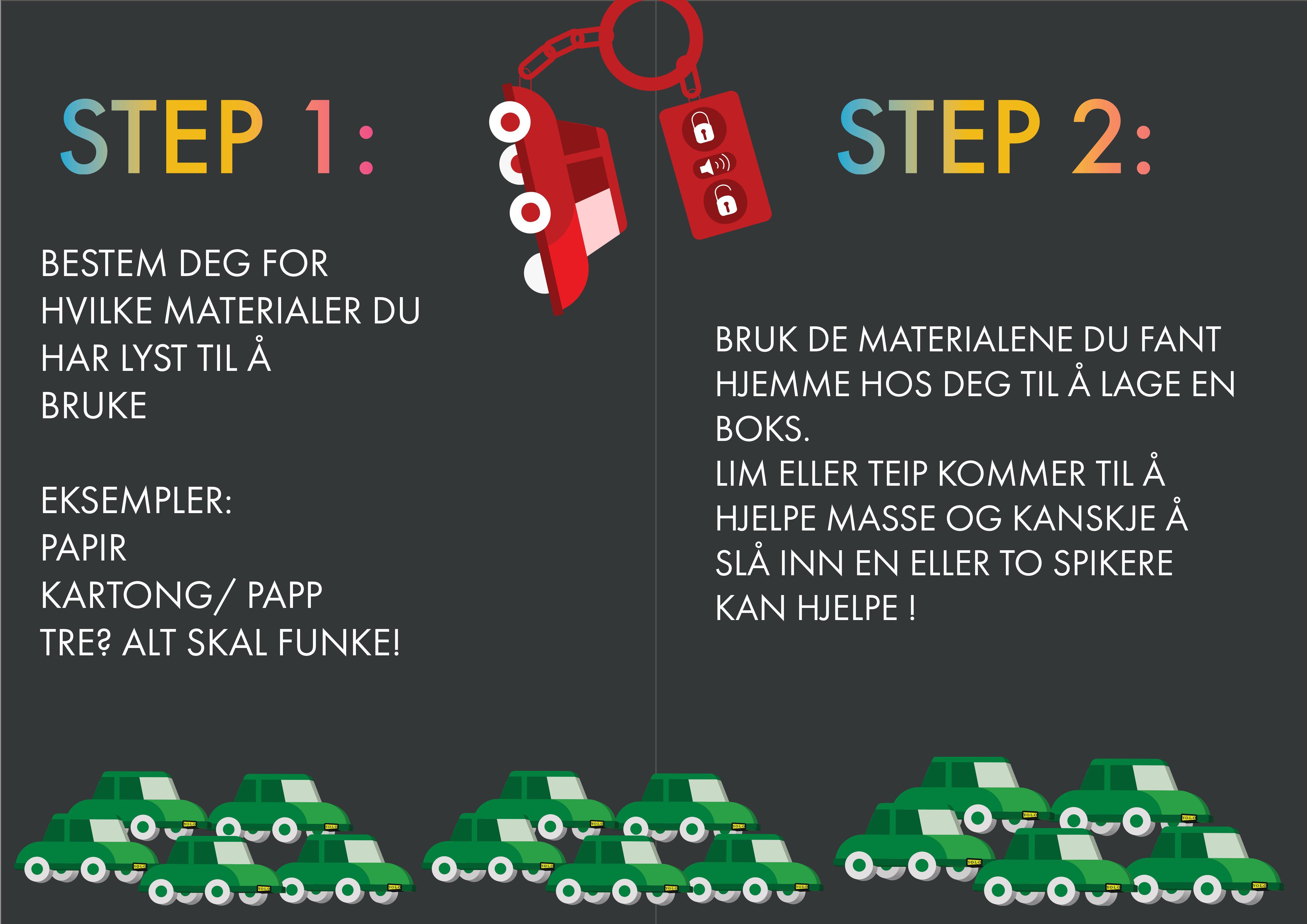 STEP 1:

BESTEM DEG FOR HVILKE MATERIALER DU HAR LYST TIL Å BRUKE

EKSEMPLER:
PAPIR
KARTONG/ PAPP
TRE? ALT SKAL FUNKE!

STEP 2:

BRUK DE MATERIALENE DU FANT HJEMME HOS DEG TIL Å LAGE EN BOKS.
LIM ELLER TEIP KOMMER TIL Å HJELPE MASSE OG KANSKJE Å SLÅ INN EN ELLER TO SPIKERE KAN HJELPE !