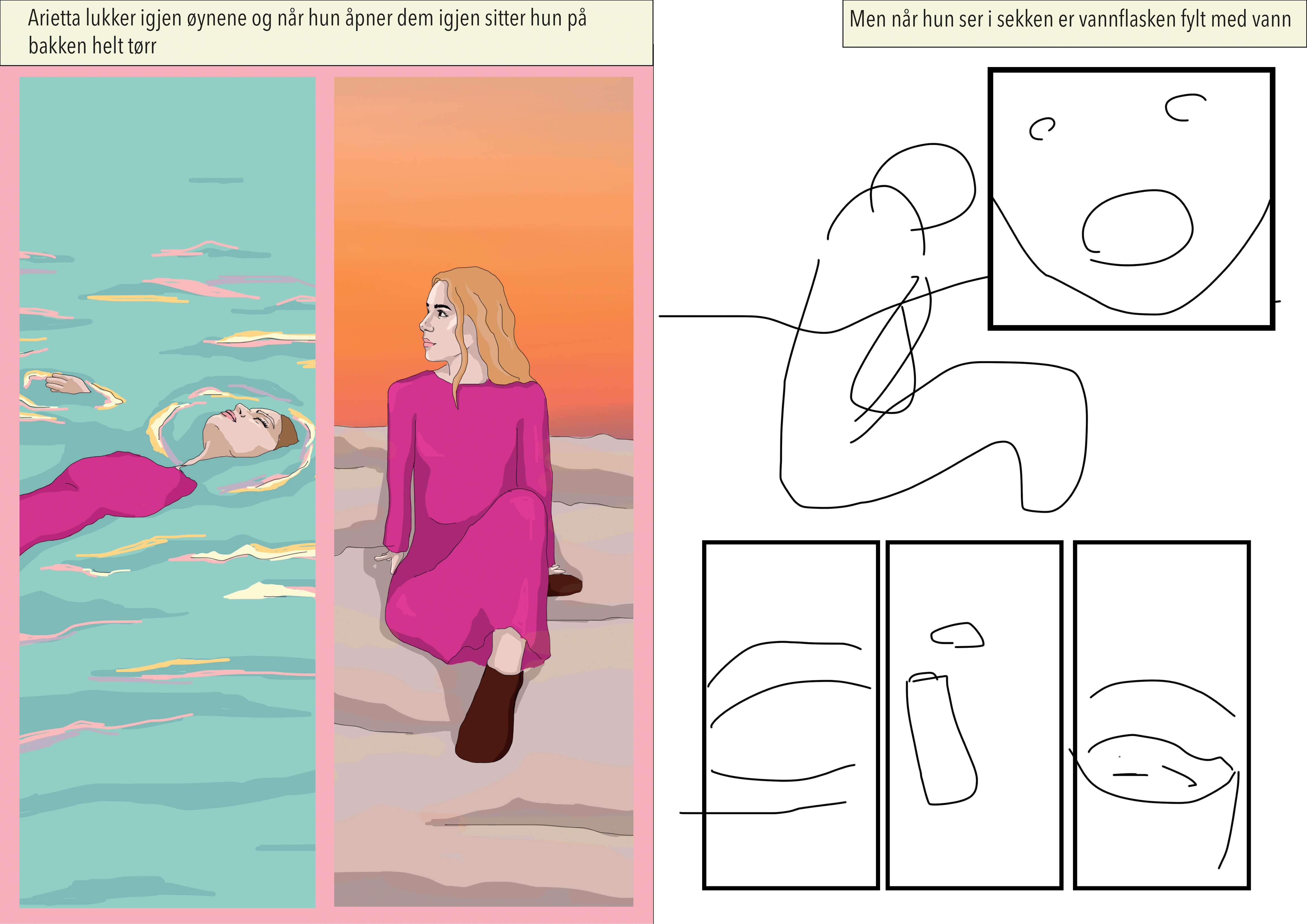 Arietta lukker igjen øynene og når hun åpner dem igjen sitter hun på bakken helt tørr

Men når hun ser i sekken er vannflasken fylt med vann