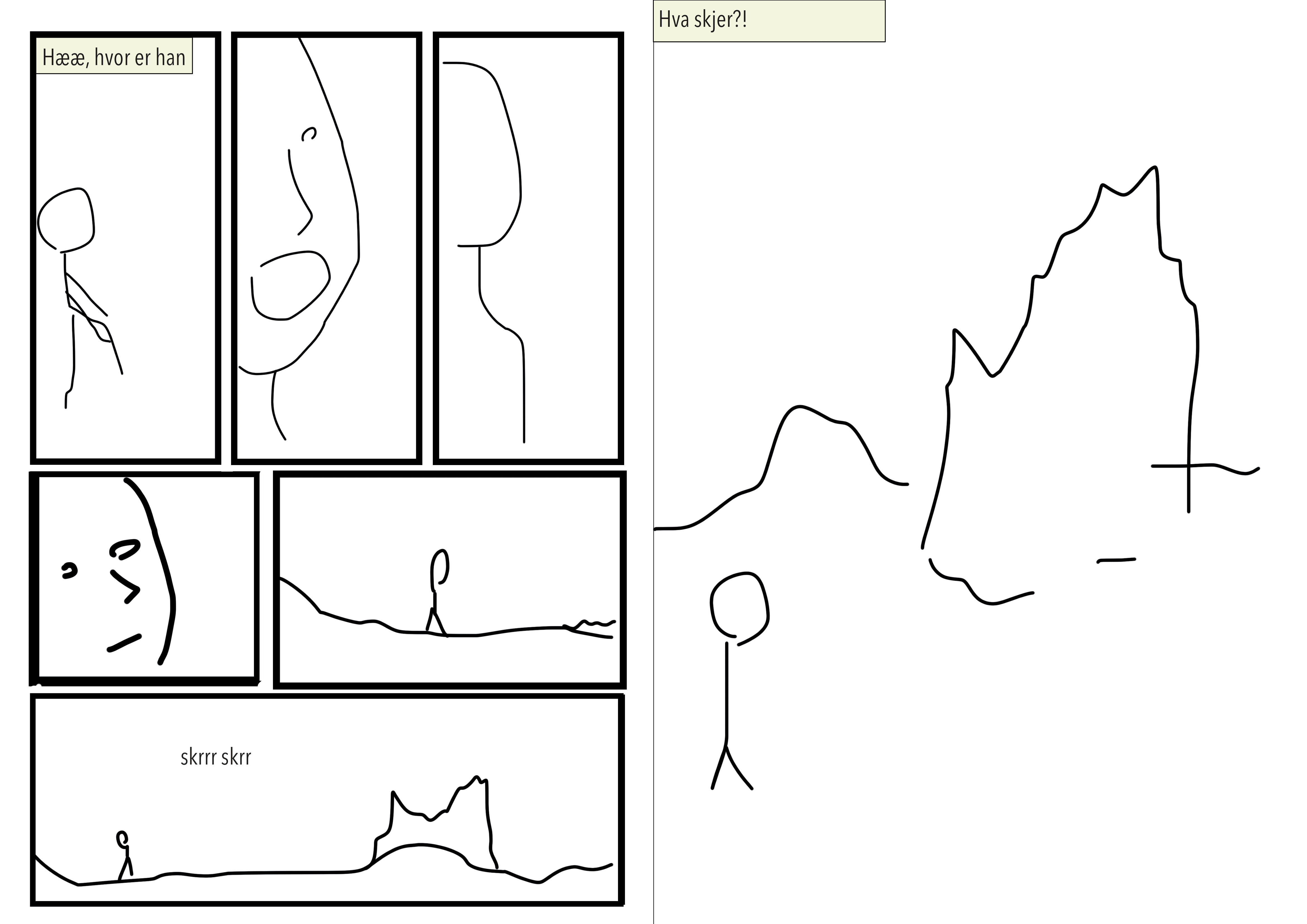 Hææ, hvor er han

skrrr skrr

Hva skjer?!