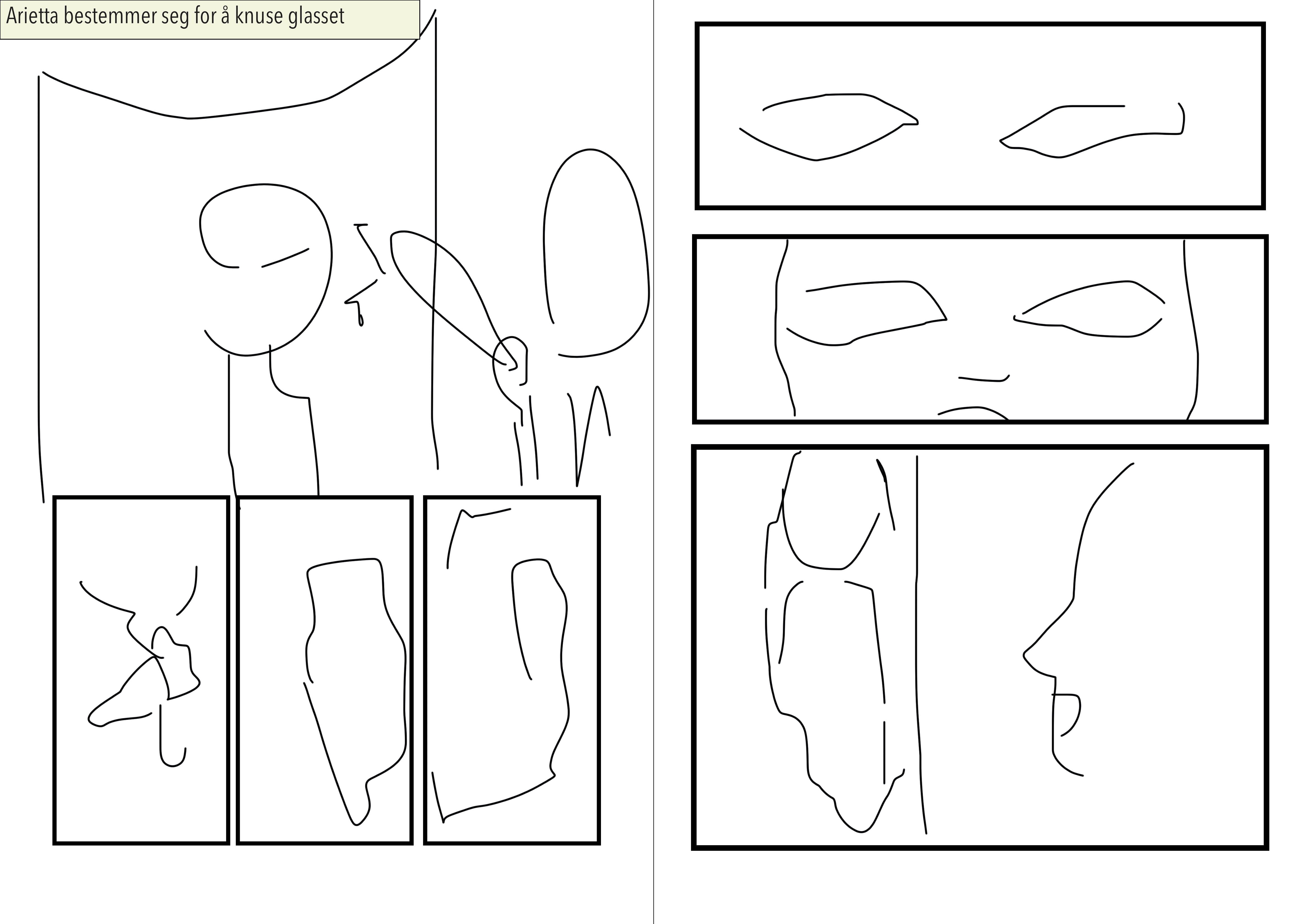 Arietta bestemmer seg for å knuse glasset