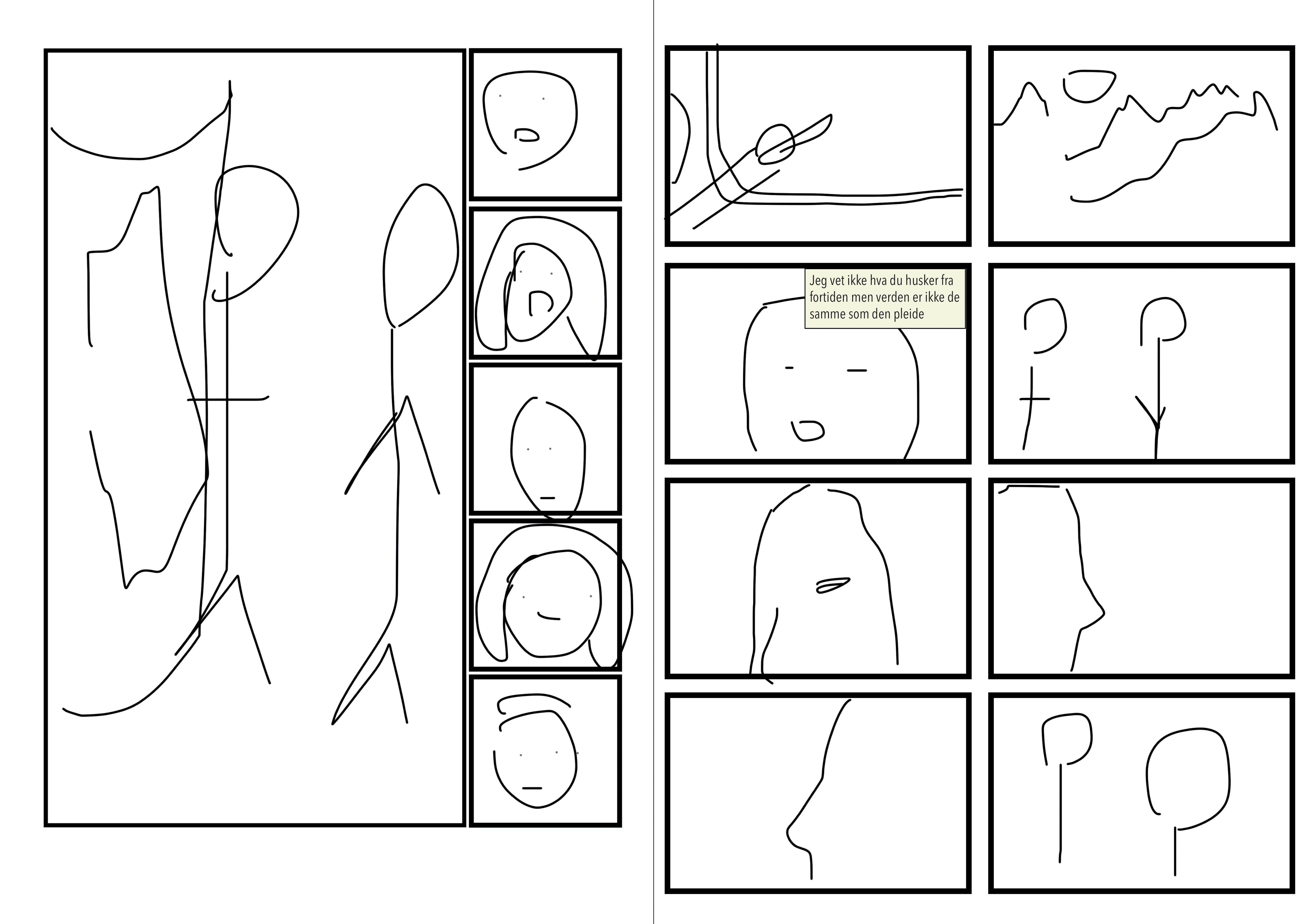 Jeg vet ikke hva du husker fra fortiden men verden er ikke de samme som den pleide