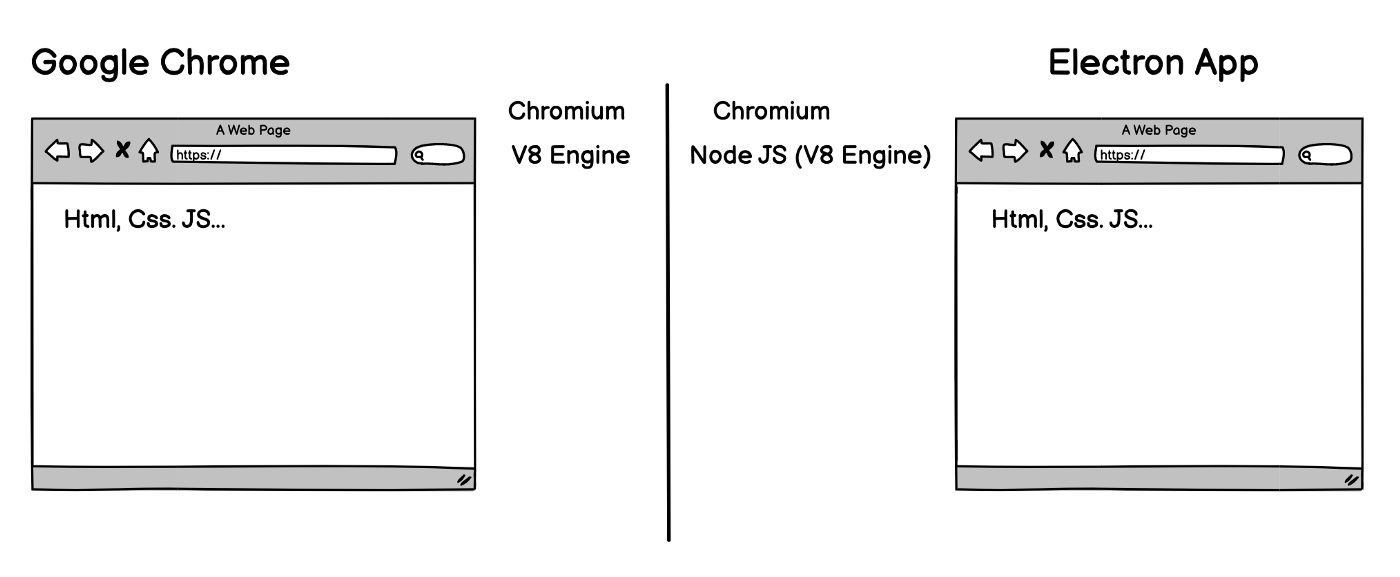 Google Chrome

A Web Page

https://

Html, Css. JS...

Chromium

V8 Engine

Chromium

Node JS (V8 Engine)

Electron App

A Web Page

https://

Html, Css. JS...