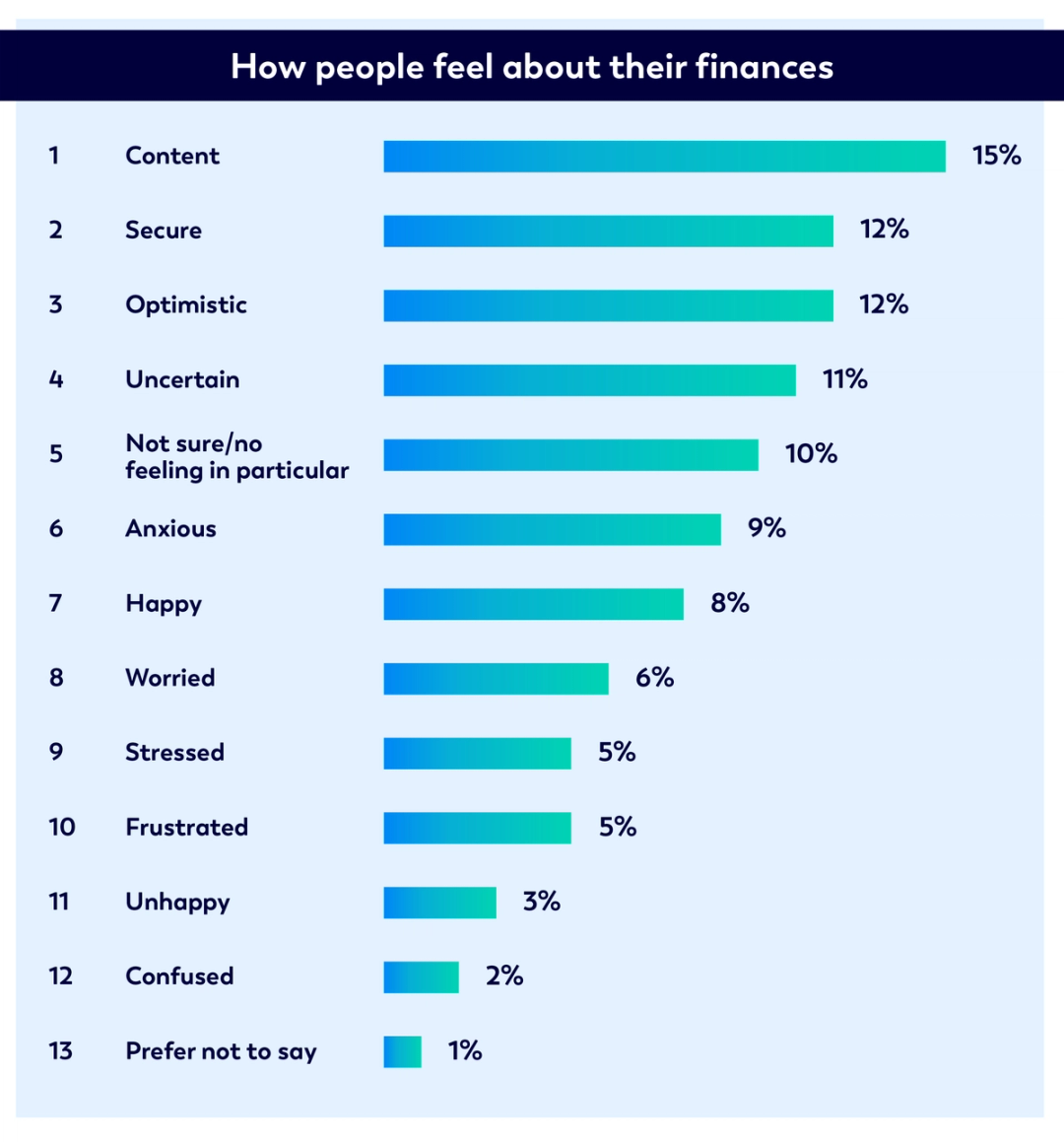 How people feel about their finances

1 Content 15%

2 Secure 12%

3 Optimistic 12%

4 Uncertain 11%

5 Not sure/no feeling in particular 10%

6 Anxious 9%

7 Happy 8%

8 Worried 6%

9 Stressed 5%

10 Frustrated 5%

11 Unhappy 3%

12 Confused 2%

13 Prefer not to say 1%