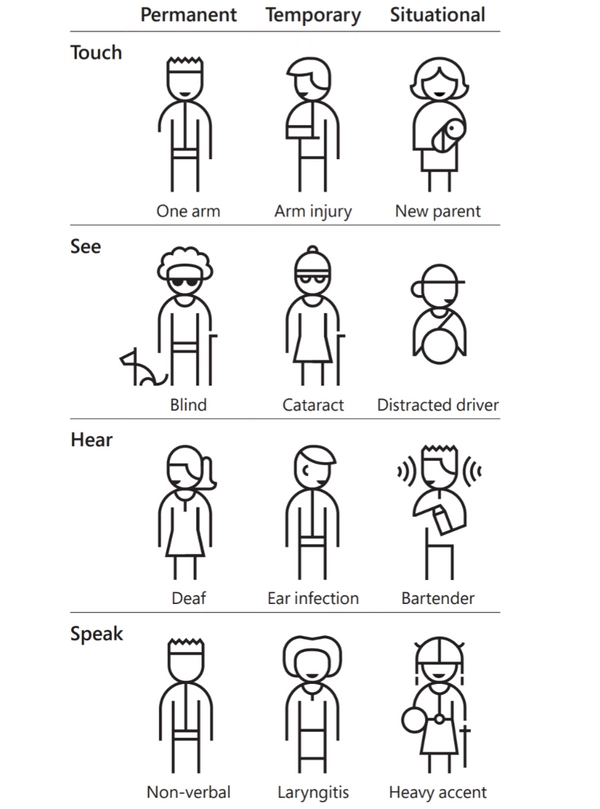 |  | Permanent | Temporary | Situational |
|---|---|---|---|
| Touch | One arm | Arm injury | New parent |
| See | Blind | Cataract | Distracted driver |
| Hear | Deaf | Ear infection | Bartender |
| Speak | Non-verbal | Laryngitis | Heavy accent |