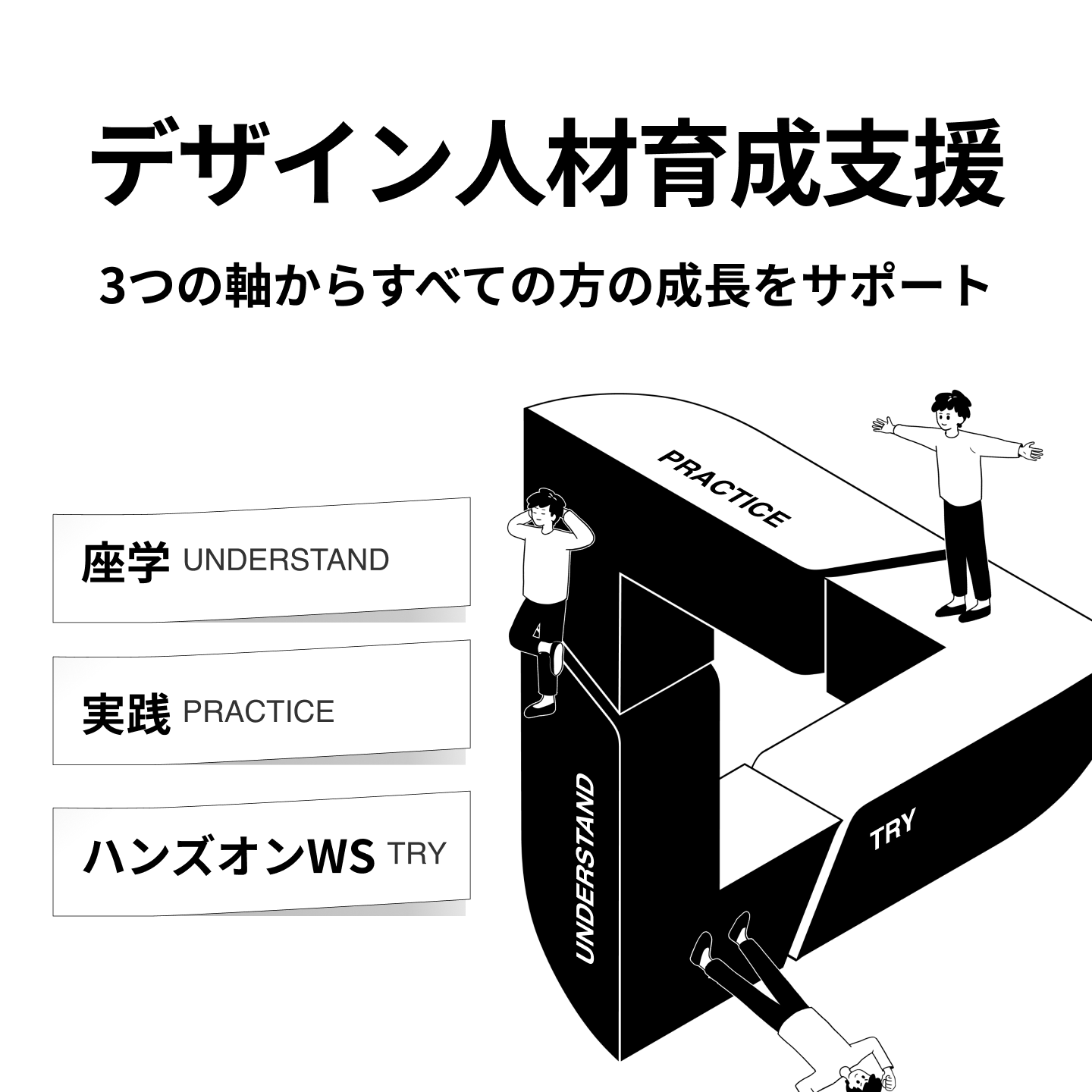 デザイン人材育成支援

3つの軸からすべての方の成長をサポート

座学 UNDERSTAND

実践 PRACTICE

ハンズオンWS TRY

PRACTICE

UNDERSTAND

TRY