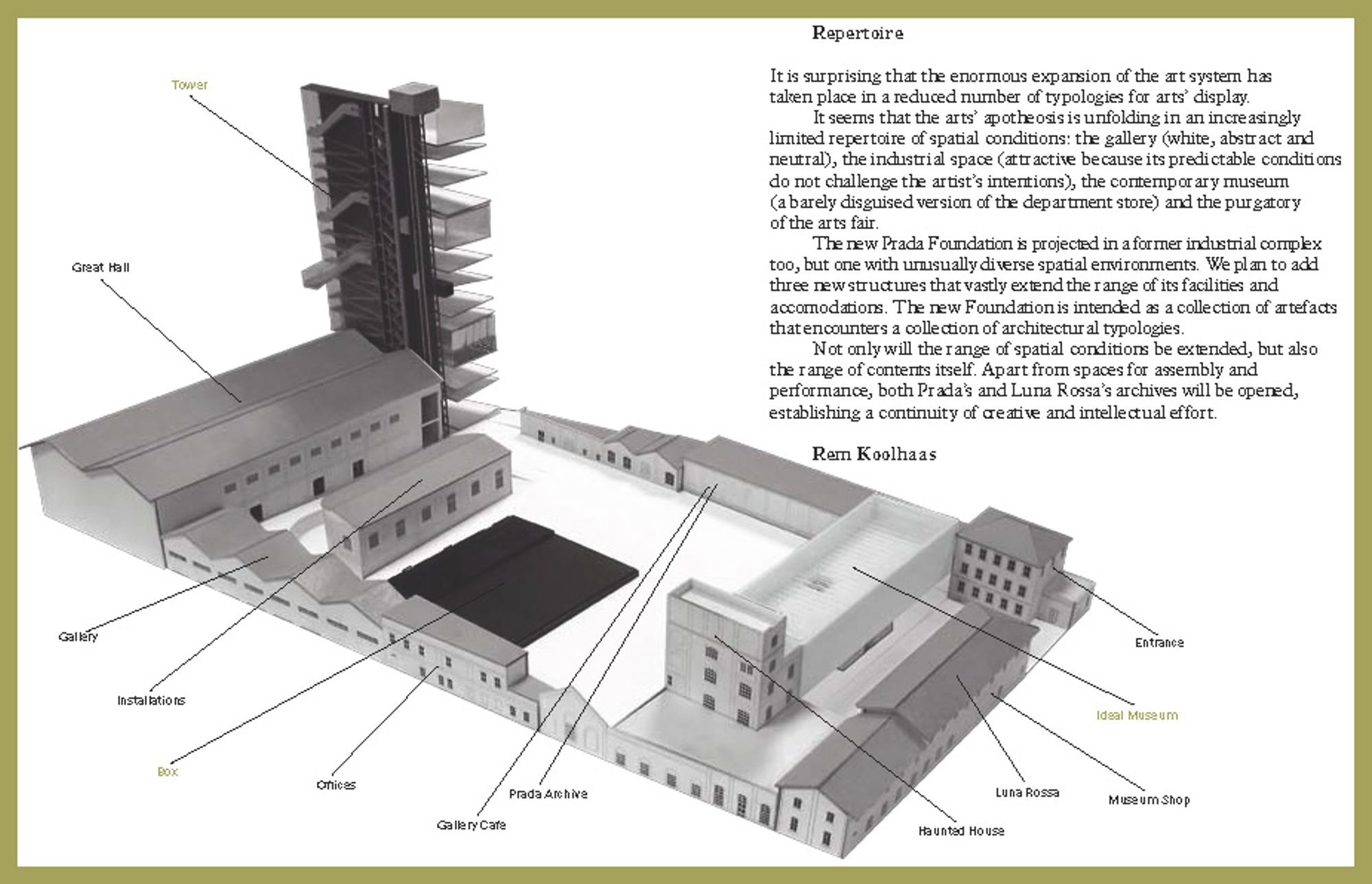 Repertoire

It is surprising that the enormous expansion of the art system has taken place in a reduced number of typologies for arts' display.

It seems that the arts' apotheosis is unfolding in an increasingly limited repertoire of spatial conditions: the gallery (white, abstract and neutral), the industrial space (attractive because its predictable conditions do not challenge the artist's intentions), the contemporary museum (a barely disguised version of the department store) and the purgatory of the arts fair.

The new Prada Foundation is projected in a former industrial complex too, but one with unusually diverse spatial environments. We plan to add three new structures that vastly extend the range of its facilities and accomodations. The new Foundation is intended as a collection of artefacts that encounters a collection of architectural typologies.

Not only will the range of spatial conditions be extended, but also the range of contents itself. Apart from spaces for assembly and performance, both Prada's and Luna Rossa's archives will be opened, establishing a continuity of creative and intellectual effort.

Rem Koolhaas

Tower

Great Hall

Gallery

Installations

Box

Offices

Gallery Cafe

Prada Archive

Haunted House

Luna Rossa

Museum Shop

Ideal Museum

Entrance