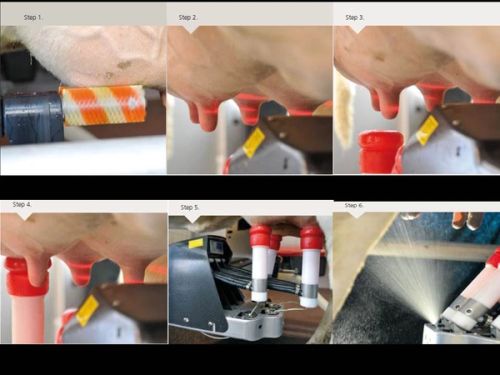 Step 1.

Step 2.

Step 3.

Step 4.

Step 5.

Step 6.