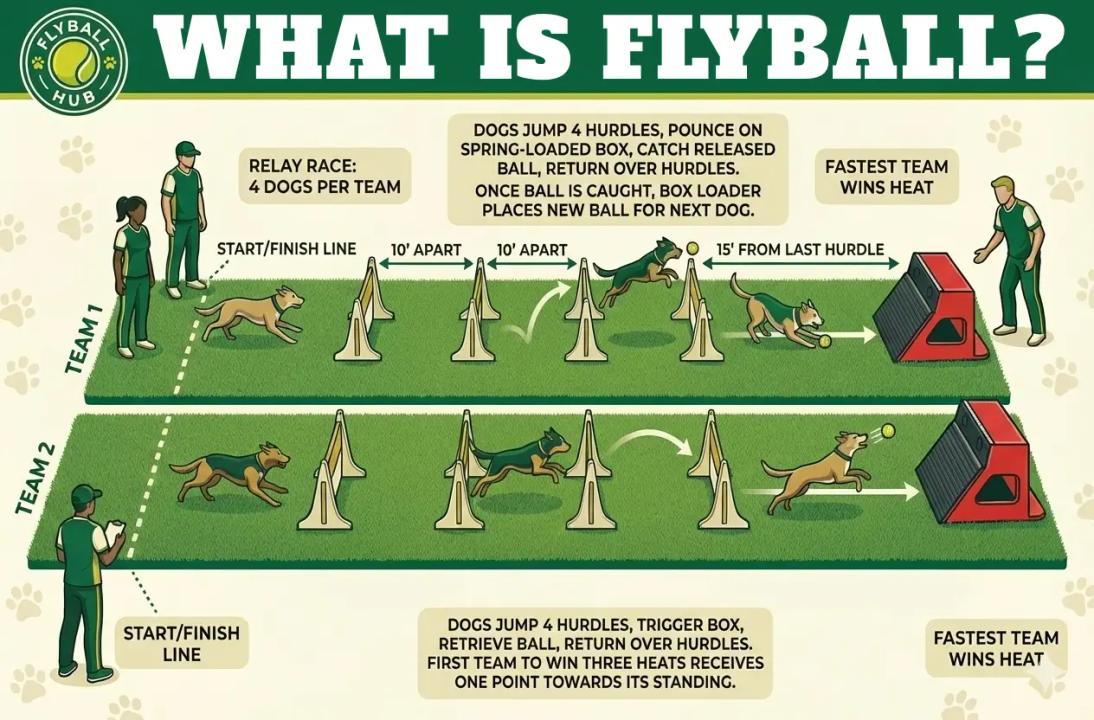 FLYBALL HUB

WHAT IS FLYBALL?

RELAY RACE: 4 DOGS PER TEAM

DOGS JUMP 4 HURDLES, POUNCE ON SPRING-LOADED BOX, CATCH RELEASED BALL, RETURN OVER HURDLES.
ONCE BALL IS CAUGHT, BOX LOADER PLACES NEW BALL FOR NEXT DOG.

FASTEST TEAM WINS HEAT

START/FINISH LINE

10' APART

10' APART

15' FROM LAST HURDLE

TEAM 1

TEAM 2

START/FINISH LINE

DOGS JUMP 4 HURDLES, TRIGGER BOX, RETRIEVE BALL, RETURN OVER HURDLES.
FIRST TEAM TO WIN THREE HEATS RECEIVES ONE POINT TOWARDS ITS STANDING.

FASTEST TEAM WINS HEAT