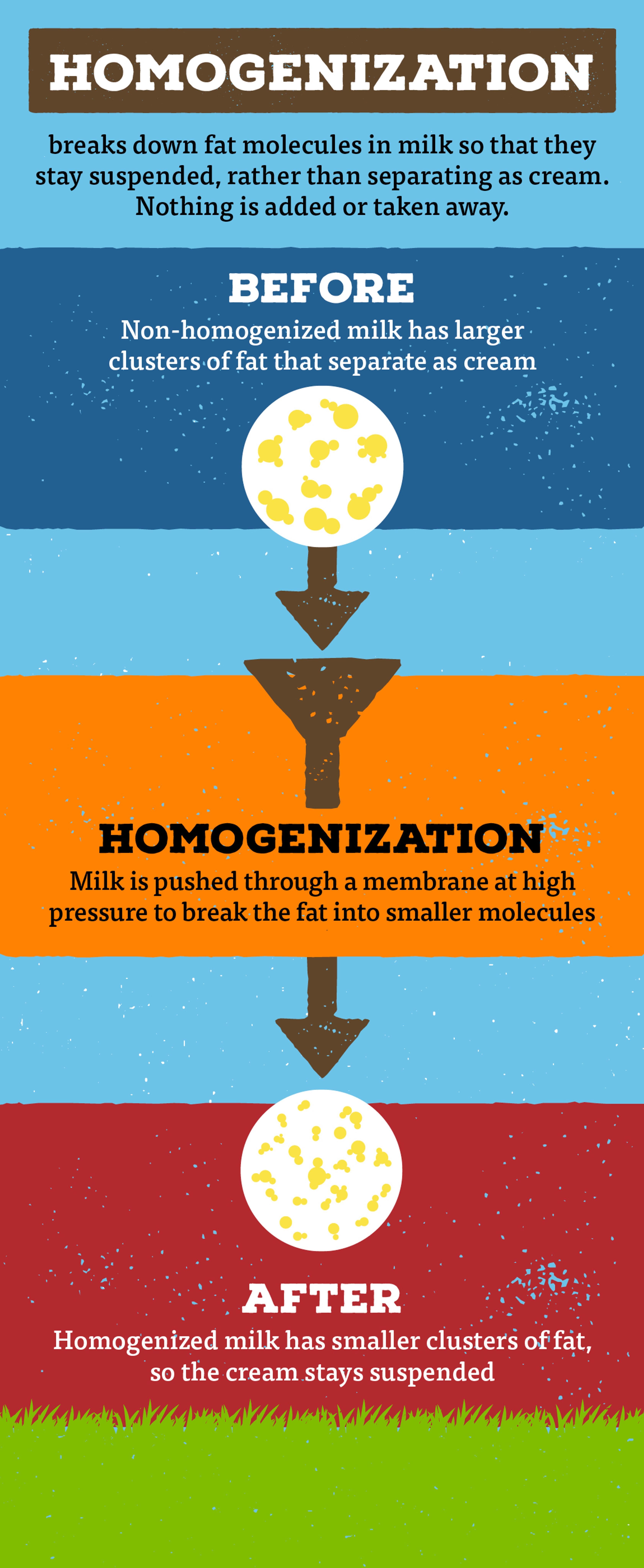 HOMOGENIZATION

breaks down fat molecules in milk so that they stay suspended, rather than separating as cream. Nothing is added or taken away.

BEFORE

Non-homogenized milk has larger clusters of fat that separate as cream

HOMOGENIZATION

Milk is pushed through a membrane at high pressure to break the fat into smaller molecules

AFTER

Homogenized milk has smaller clusters of fat, so the cream stays suspended