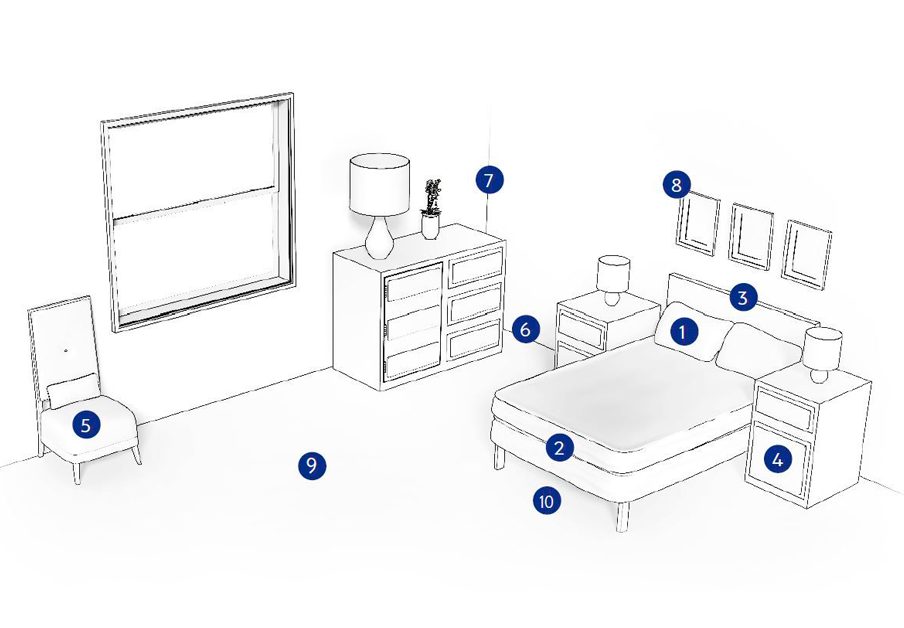 7
8
3
6
1
5
2
4
9
10